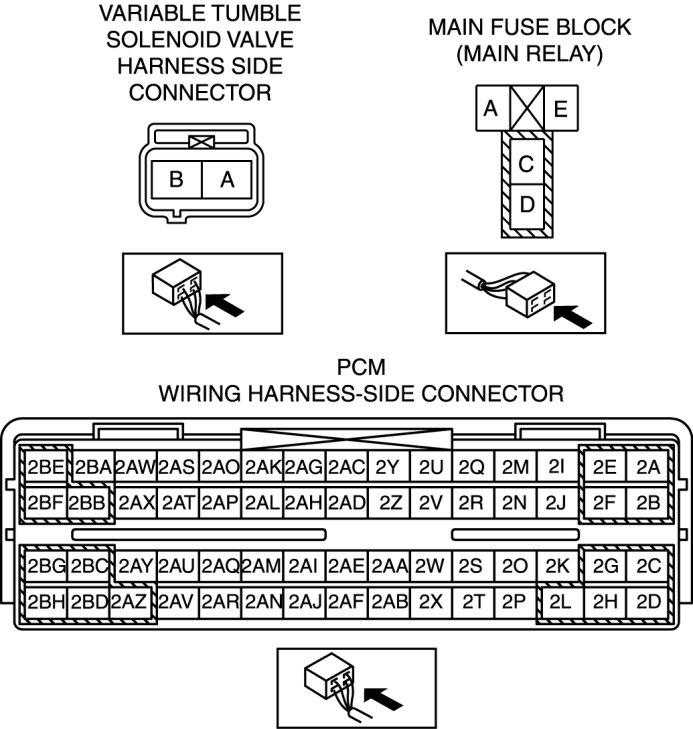 VARIABLE TUMBLE SOLENOID VALVE HARNESS SIDE CONNECTOR

B A

MAIN FUSE BLOCK (MAIN RELAY)

A E
C
D

PCM
WIRING HARNESS-SIDE CONNECTOR

| 2BE | 2BA | 2AW | 2AS | 2AO | 2AK | 2AG | 2AC | 2Y | 2U | 2Q | 2M | 2I | 2E | 2A |
|---|---|---|---|---|---|---|---|---|---|---|---|---|---|---|
| 2BF | 2BB | 2AX | 2AT | 2AP | 2AL | 2AH | 2AD | 2Z | 2V | 2R | 2N | 2J | 2F | 2B |
| 2BG | 2BC | 2AY | 2AU | 2AQ | 2AM | 2AI | 2AE | 2AA | 2W | 2S | 2O | 2K | 2G | 2C |
| 2BH | 2BD | 2AZ | 2AV | 2AR | 2AN | 2AJ | 2AF | 2AB | 2X | 2T | 2P | 2L | 2H | 2D |