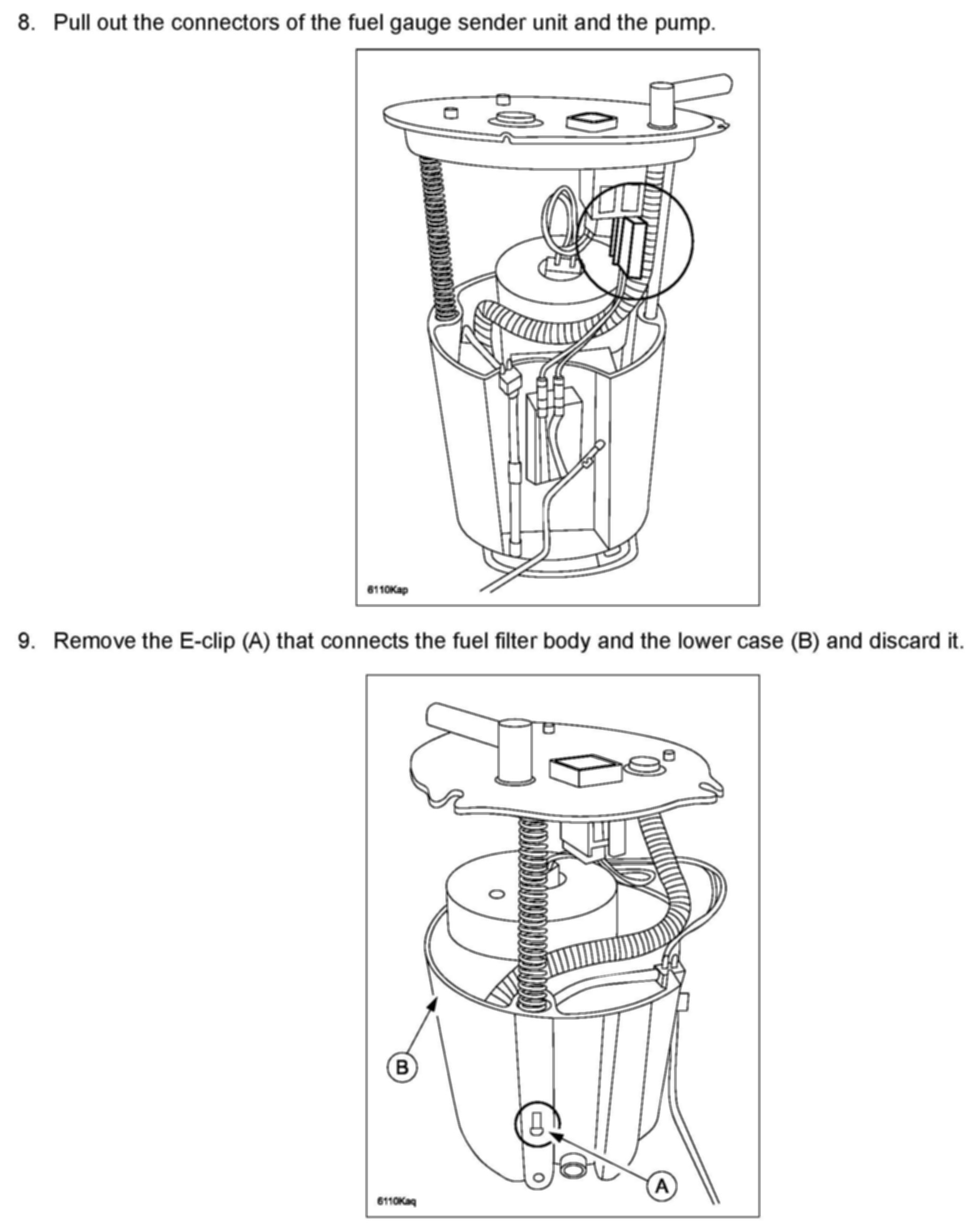 8. Pull out the connectors of the fuel gauge sender unit and the pump.

6110Kap

9. Remove the E-clip (A) that connects the fuel filter body and the lower case (B) and discard it.

B

A

6110Kaq