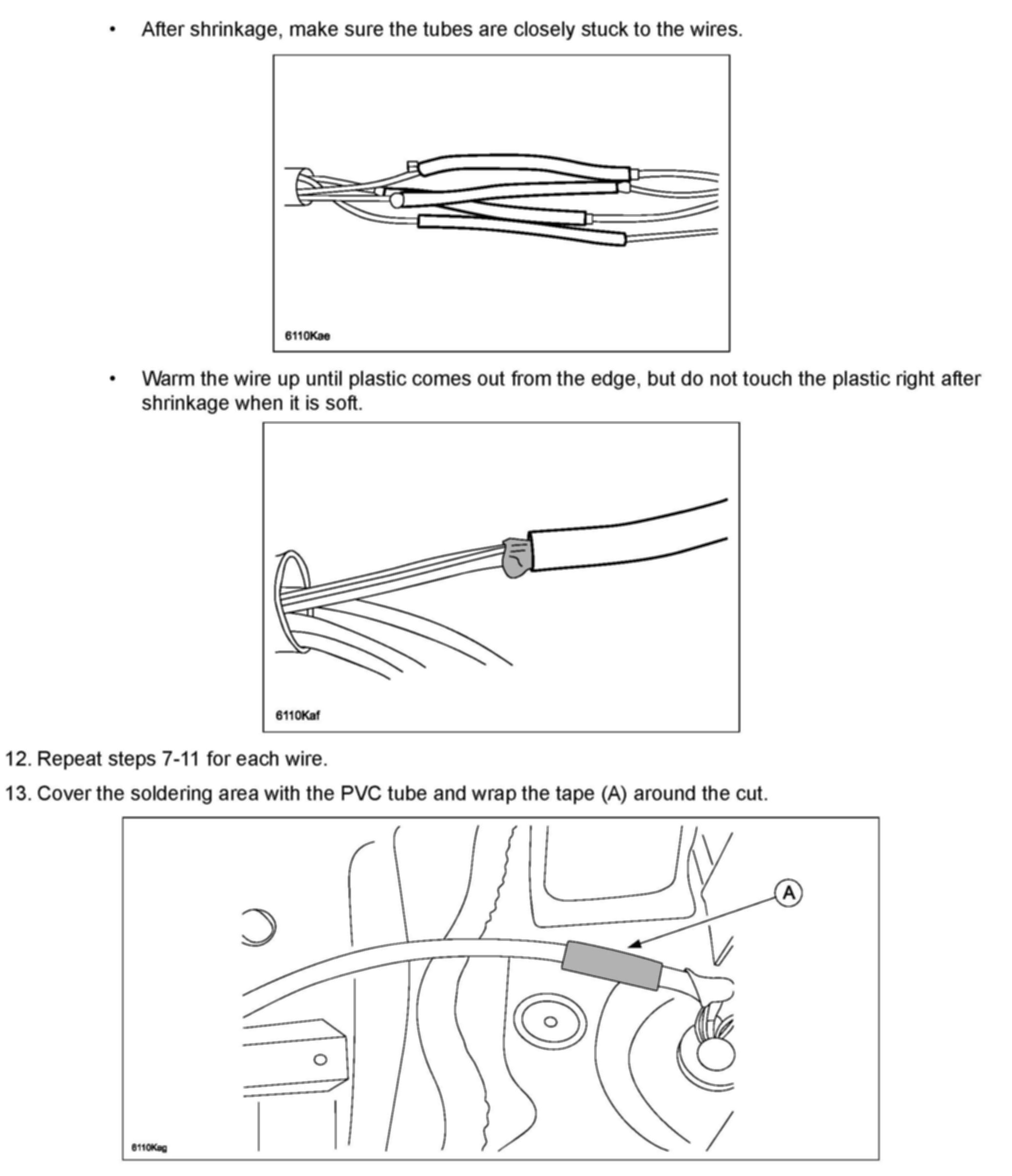 • After shrinkage, make sure the tubes are closely stuck to the wires.

6110Kae

• Warm the wire up until plastic comes out from the edge, but do not touch the plastic right after shrinkage when it is soft.

6110Kaf

12. Repeat steps 7-11 for each wire.

13. Cover the soldering area with the PVC tube and wrap the tape (A) around the cut.

A

6110Kag