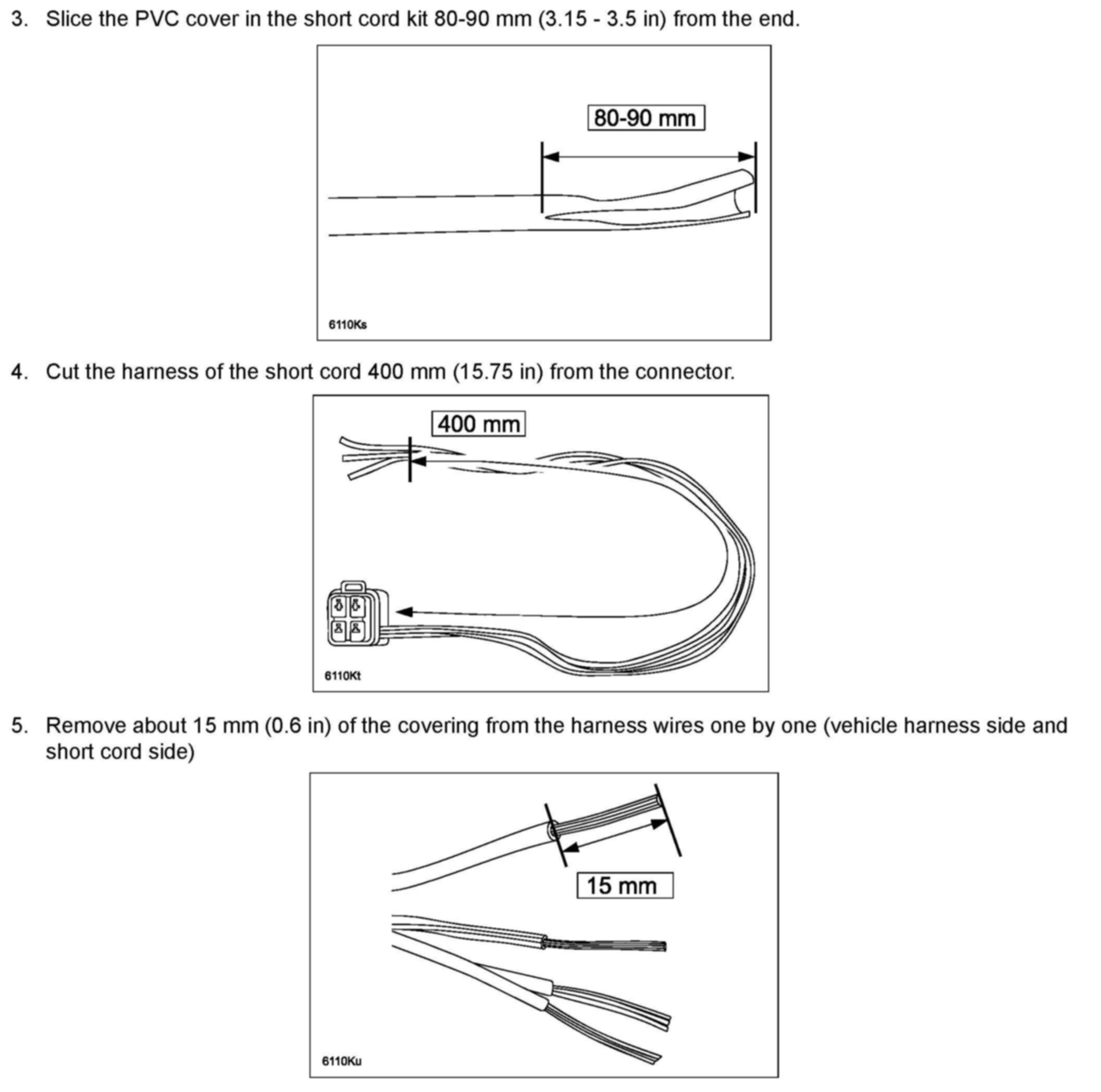 3. Slice the PVC cover in the short cord kit 80-90 mm (3.15 - 3.5 in) from the end.

80-90 mm

6110Ks

4. Cut the harness of the short cord 400 mm (15.75 in) from the connector.

400 mm

6110Kt

5. Remove about 15 mm (0.6 in) of the covering from the harness wires one by one (vehicle harness side and short cord side)

15 mm

6110Ku