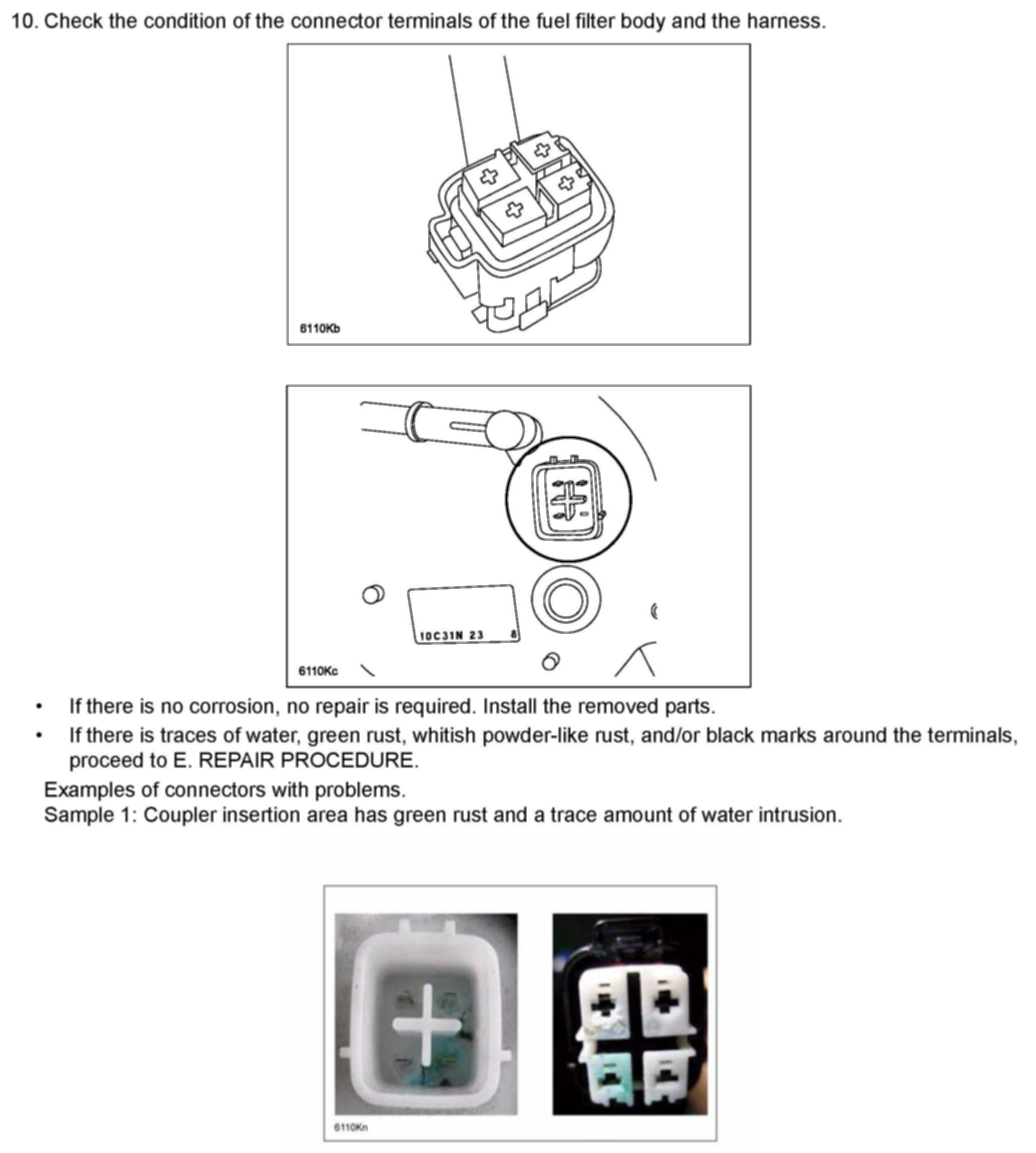 10. Check the condition of the connector terminals of the fuel filter body and the harness.

6110Kb

10C31N 23 8

6110Kc

• If there is no corrosion, no repair is required. Install the removed parts.
• If there is traces of water, green rust, whitish powder-like rust, and/or black marks around the terminals, proceed to E. REPAIR PROCEDURE.

Examples of connectors with problems.
Sample 1: Coupler insertion area has green rust and a trace amount of water intrusion.

6110Kn