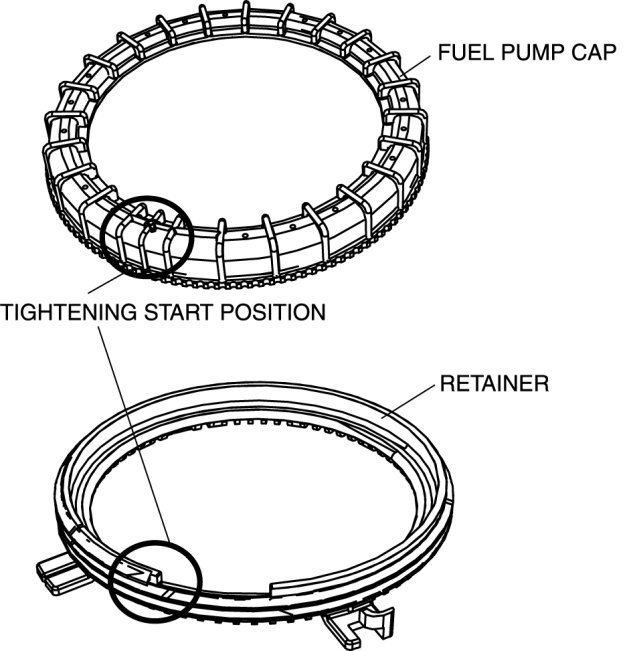 FUEL PUMP CAP

TIGHTENING START POSITION

RETAINER