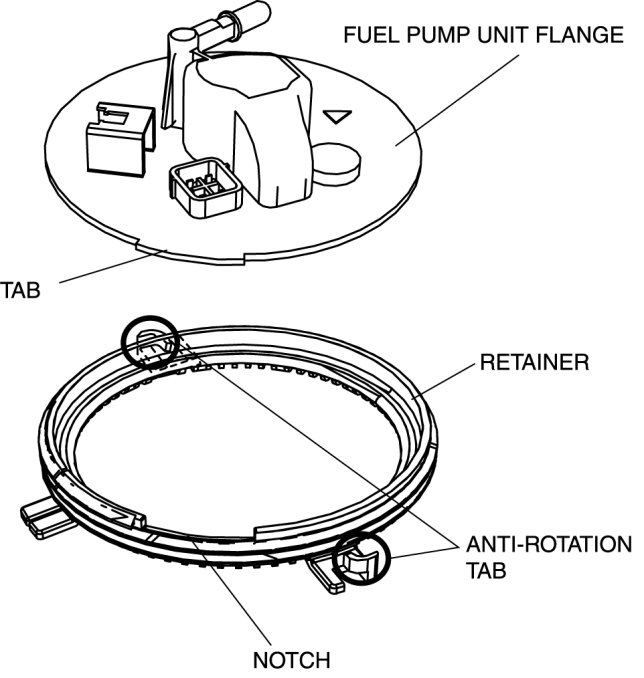 FUEL PUMP UNIT FLANGE

TAB

RETAINER

ANTI-ROTATION TAB

NOTCH