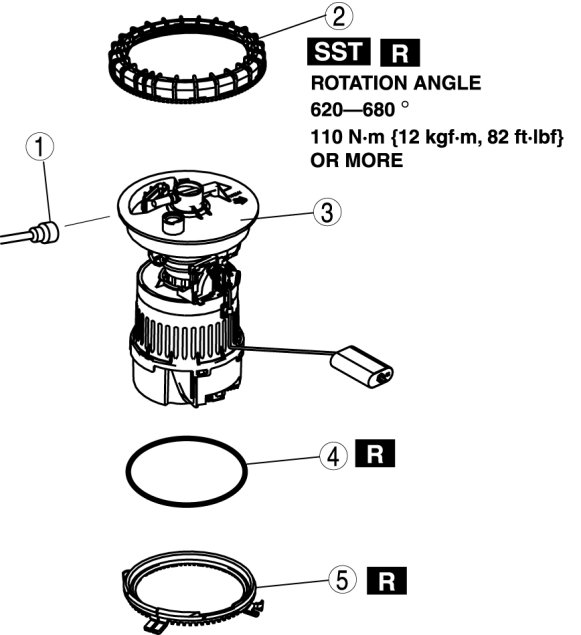 2

SST R

ROTATION ANGLE

620—680 °

110 N·m {12 kgf·m, 82 ft·lbf} OR MORE

1

3

4 R

5 R