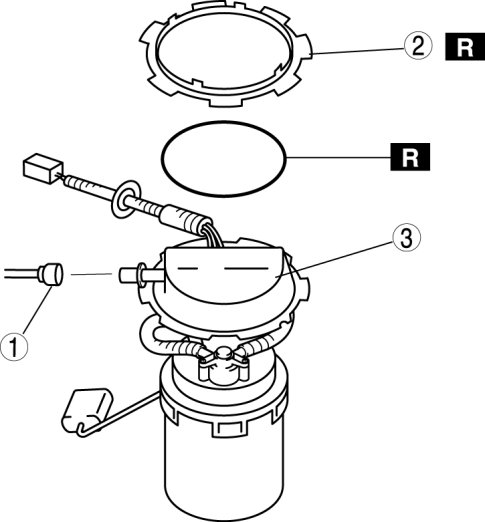 2
R
R
3
1