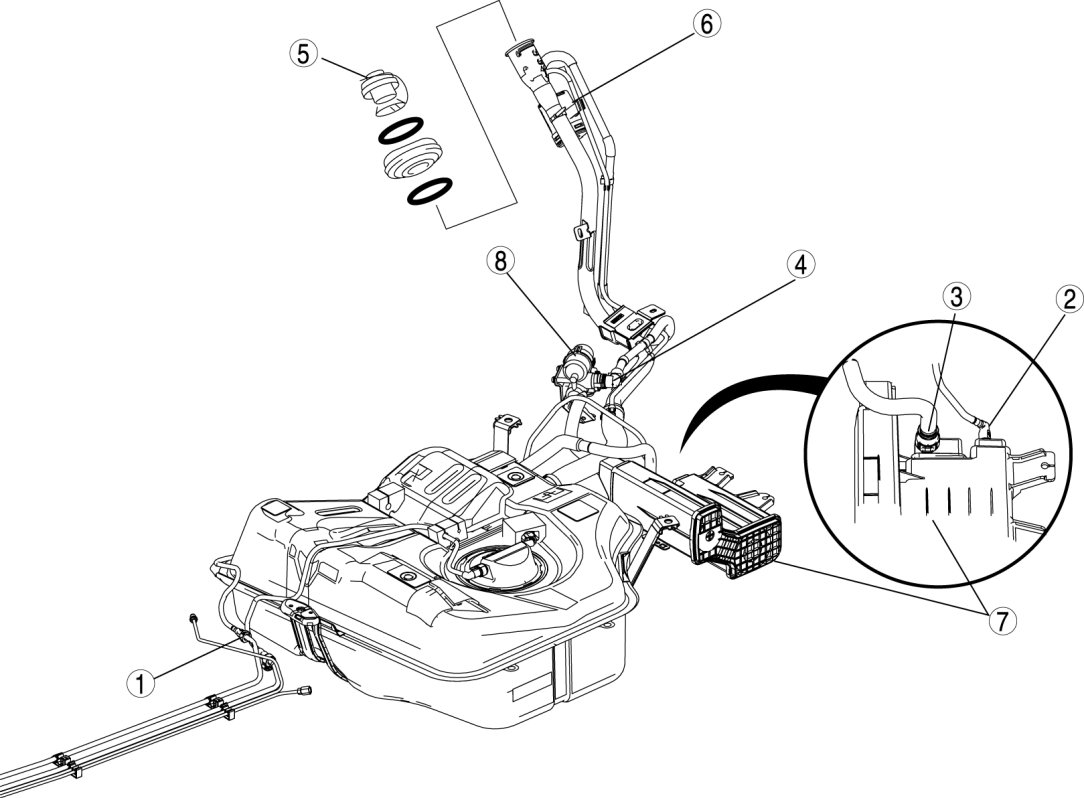 5
6
8
4
3
2
7
1