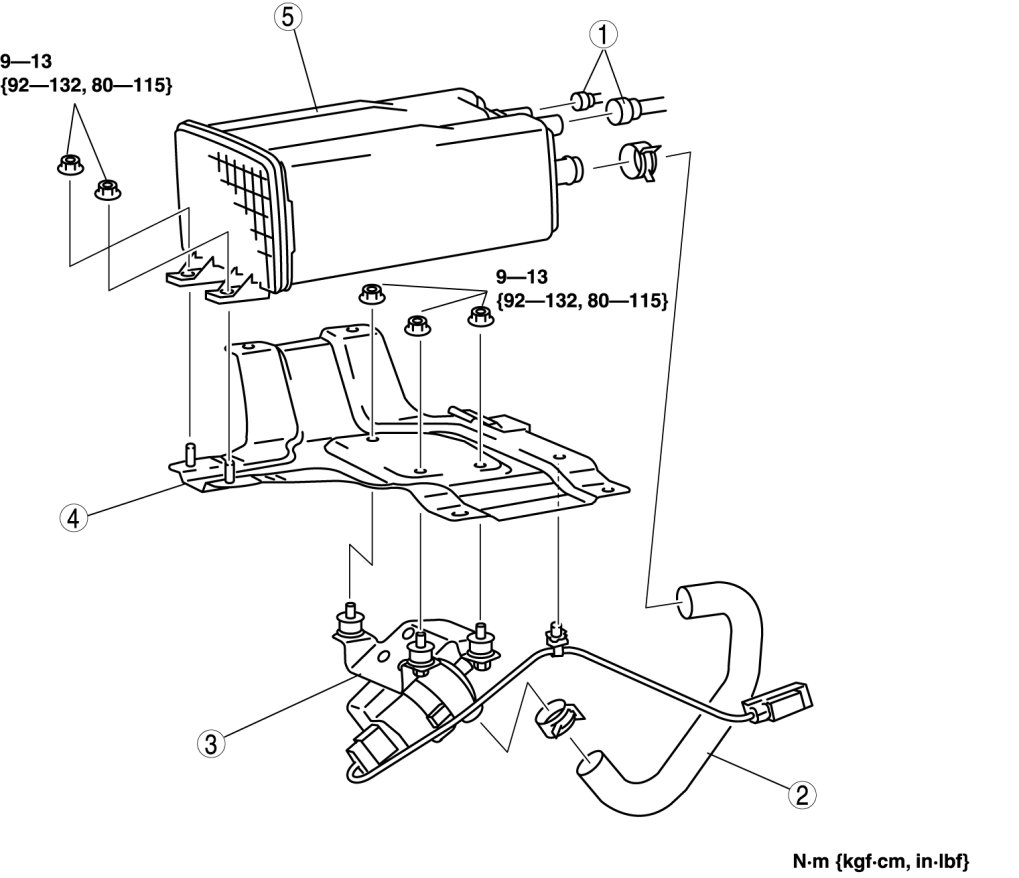 9—13
{92—132, 80—115}

5

1

9—13
{92—132, 80—115}

4

3

2

N·m {kgf·cm, in·lbf}