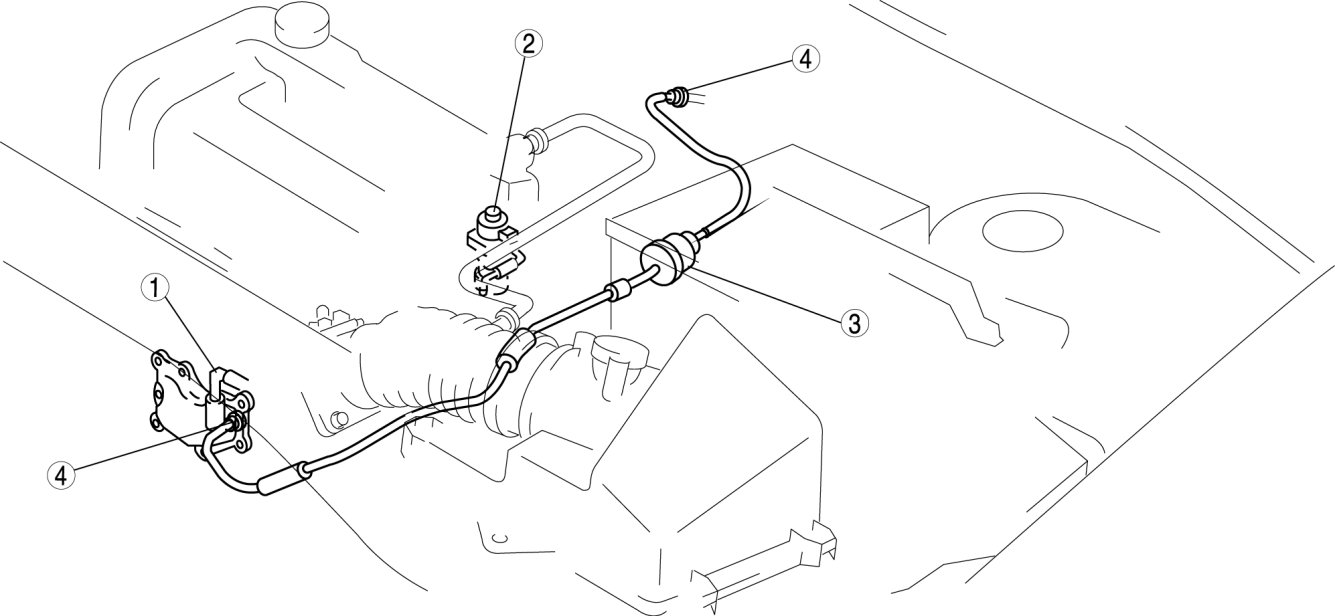 2
4
1
3
4