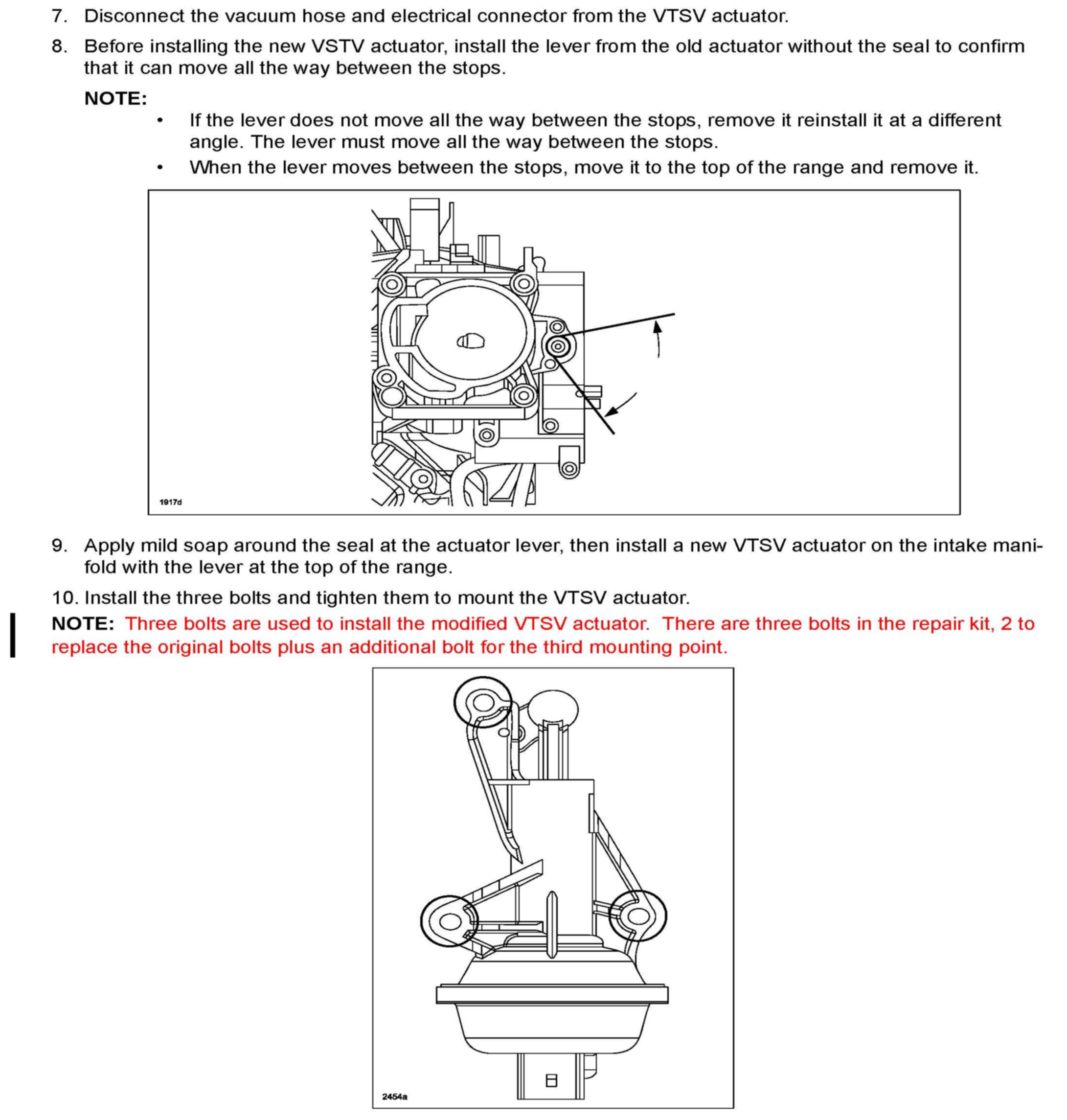 7. Disconnect the vacuum hose and electrical connector from the VTSV actuator.

8. Before installing the new VSTV actuator, install the lever from the old actuator without the seal to confirm that it can move all the way between the stops.

NOTE:

• If the lever does not move all the way between the stops, remove it reinstall it at a different angle. The lever must move all the way between the stops.

• When the lever moves between the stops, move it to the top of the range and remove it.

1917d

9. Apply mild soap around the seal at the actuator lever, then install a new VTSV actuator on the intake manifold with the lever at the top of the range.

10. Install the three bolts and tighten them to mount the VTSV actuator.

NOTE: Three bolts are used to install the modified VTSV actuator. There are three bolts in the repair kit, 2 to replace the original bolts plus an additional bolt for the third mounting point.

2454a