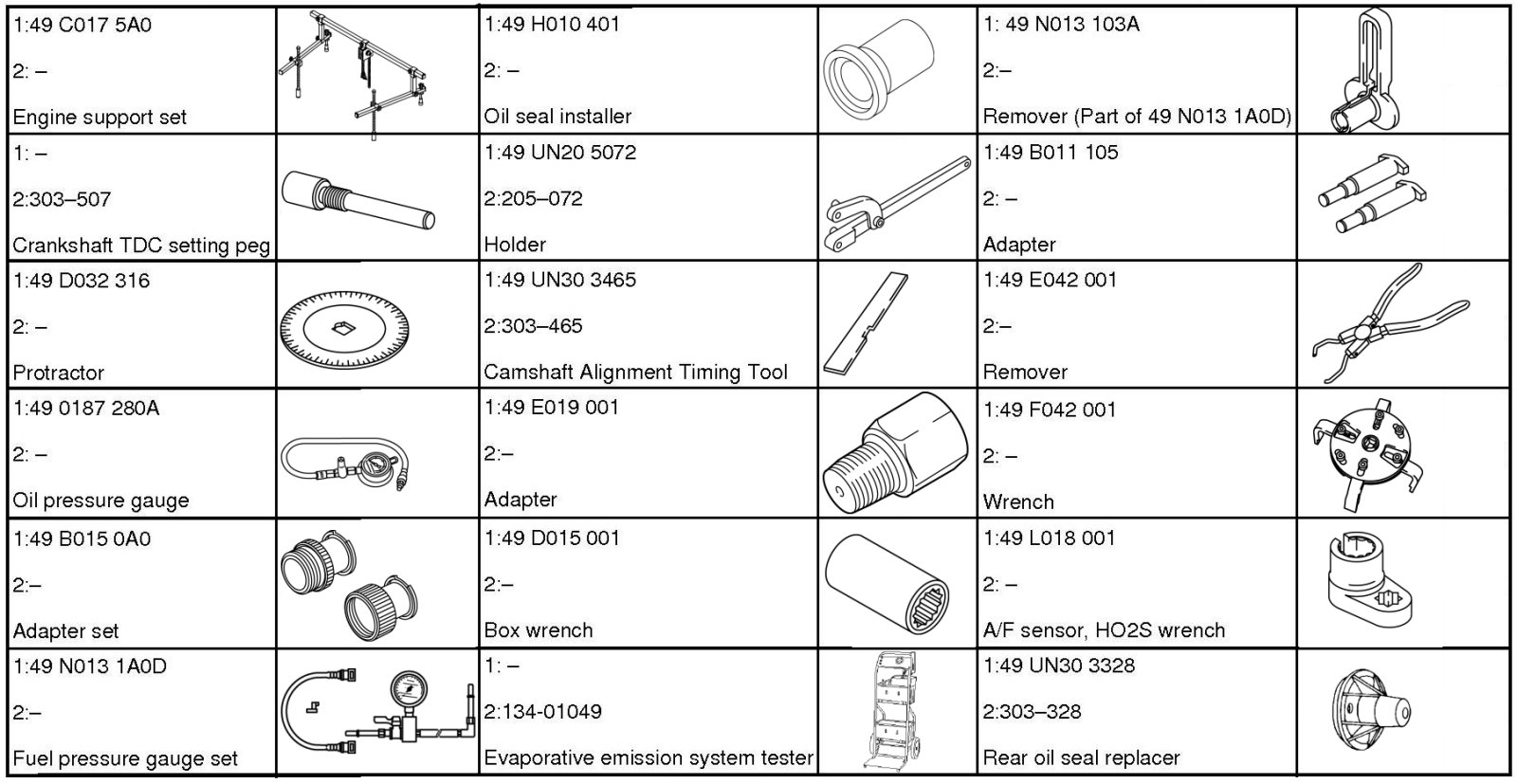 | | | | | | |
|---|---|---|---|---|---|
| 1:49 C017 5A0<br>2: –<br>Engine support set | | 1:49 H010 401<br>2: –<br>Oil seal installer | | 1: 49 N013 103A<br>2:–<br>Remover (Part of 49 N013 1A0D) | |
| 1: –<br>2:303–507<br>Crankshaft TDC setting peg | | 1:49 UN20 5072<br>2:205–072<br>Holder | | 1:49 B011 105<br>2: –<br>Adapter | |
| 1:49 D032 316<br>2: –<br>Protractor | | 1:49 UN30 3465<br>2:303–465<br>Camshaft Alignment Timing Tool | | 1:49 E042 001<br>2:–<br>Remover | |
| 1:49 0187 280A<br>2: –<br>Oil pressure gauge | | 1:49 E019 001<br>2:–<br>Adapter | | 1:49 F042 001<br>2: –<br>Wrench | |
| 1:49 B015 0A0<br>2:–<br>Adapter set | | 1:49 D015 001<br>2:–<br>Box wrench | | 1:49 L018 001<br>2: –<br>A/F sensor, HO2S wrench | |
| 1:49 N013 1A0D<br>2:–<br>Fuel pressure gauge set | | 1: –<br>2:134-01049<br>Evaporative emission system tester | | 1:49 UN30 3328<br>2:303–328<br>Rear oil seal replacer | |