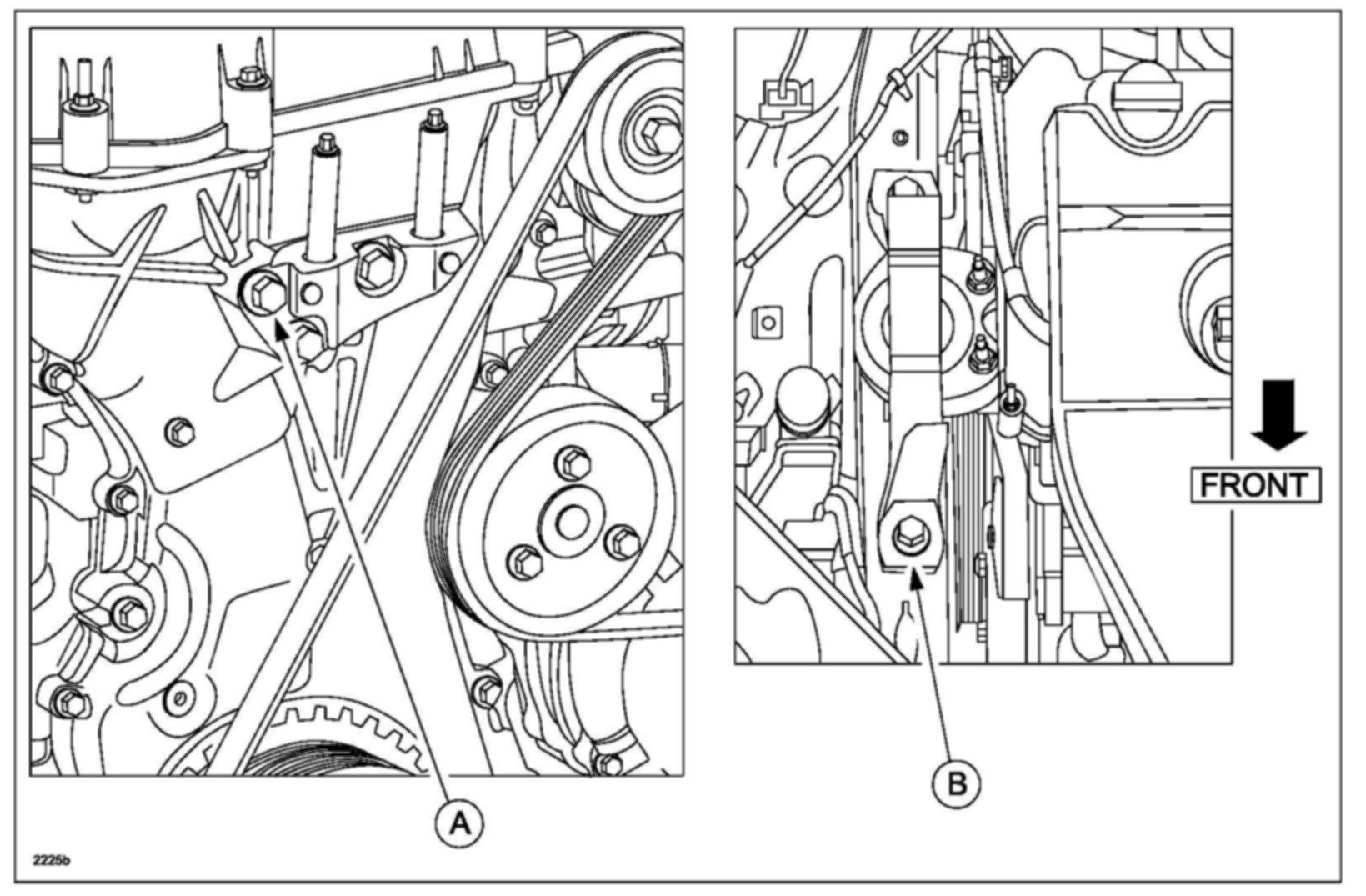 FRONT

A

B

2225b