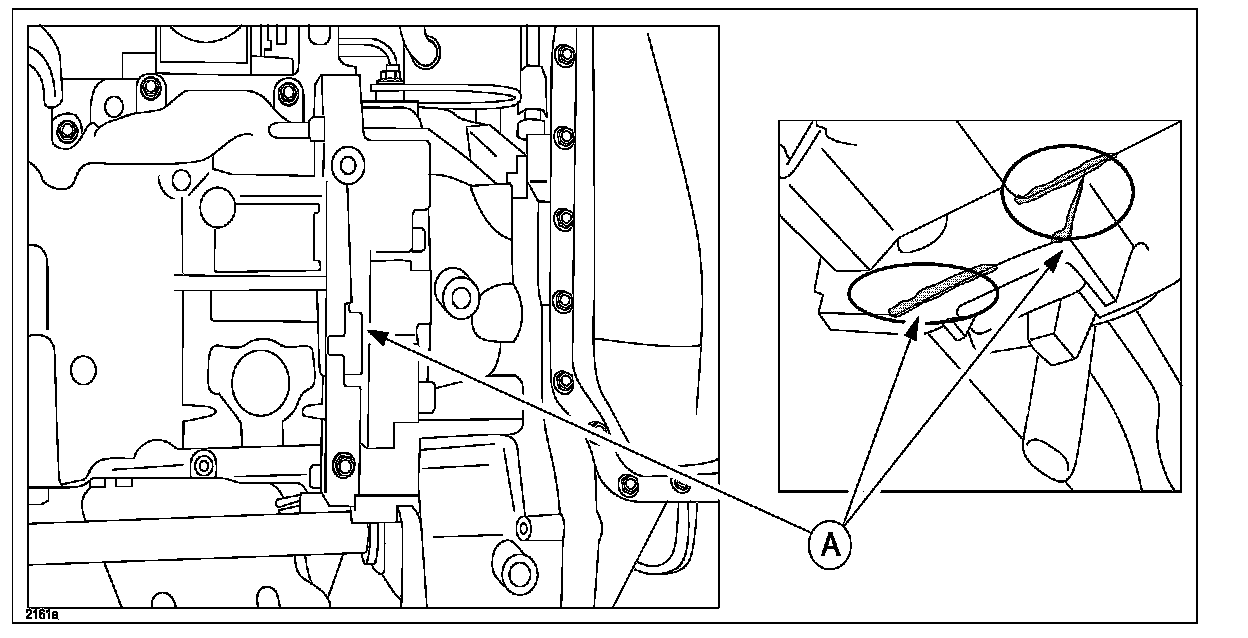 A

2161a