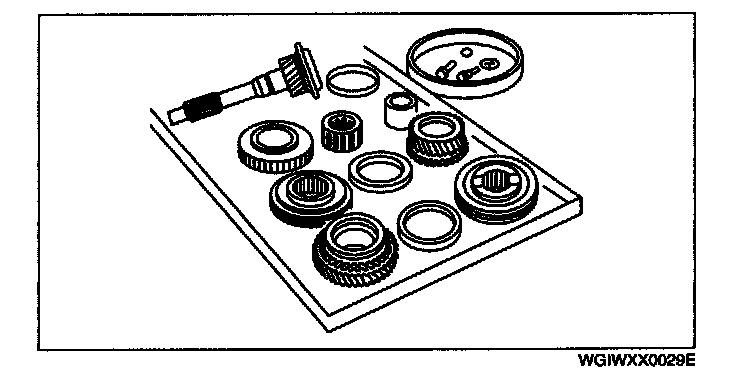 WGIWXX0029E