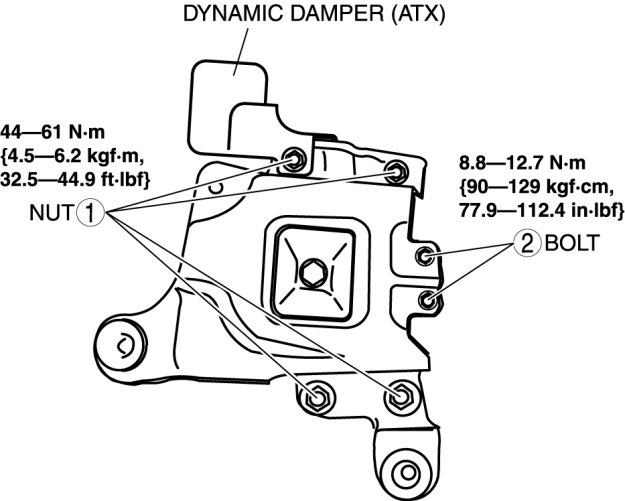 DYNAMIC DAMPER (ATX)

44—61 N·m
{4.5—6.2 kgf·m,
32.5—44.9 ft·lbf}

NUT ①

8.8—12.7 N·m
{90—129 kgf·cm,
77.9—112.4 in·lbf}

② BOLT