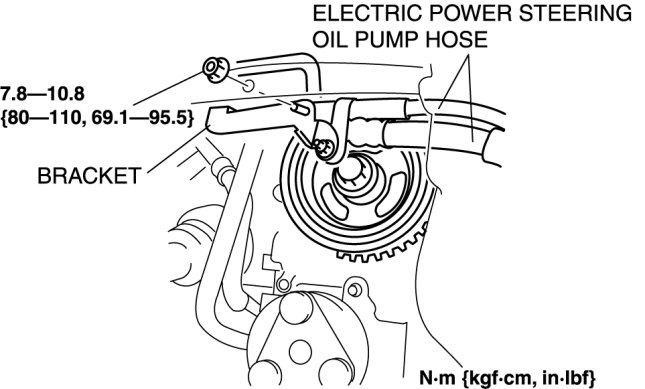 ELECTRIC POWER STEERING OIL PUMP HOSE

7.8—10.8
{80—110, 69.1—95.5}

BRACKET

N·m {kgf·cm, in·lbf}