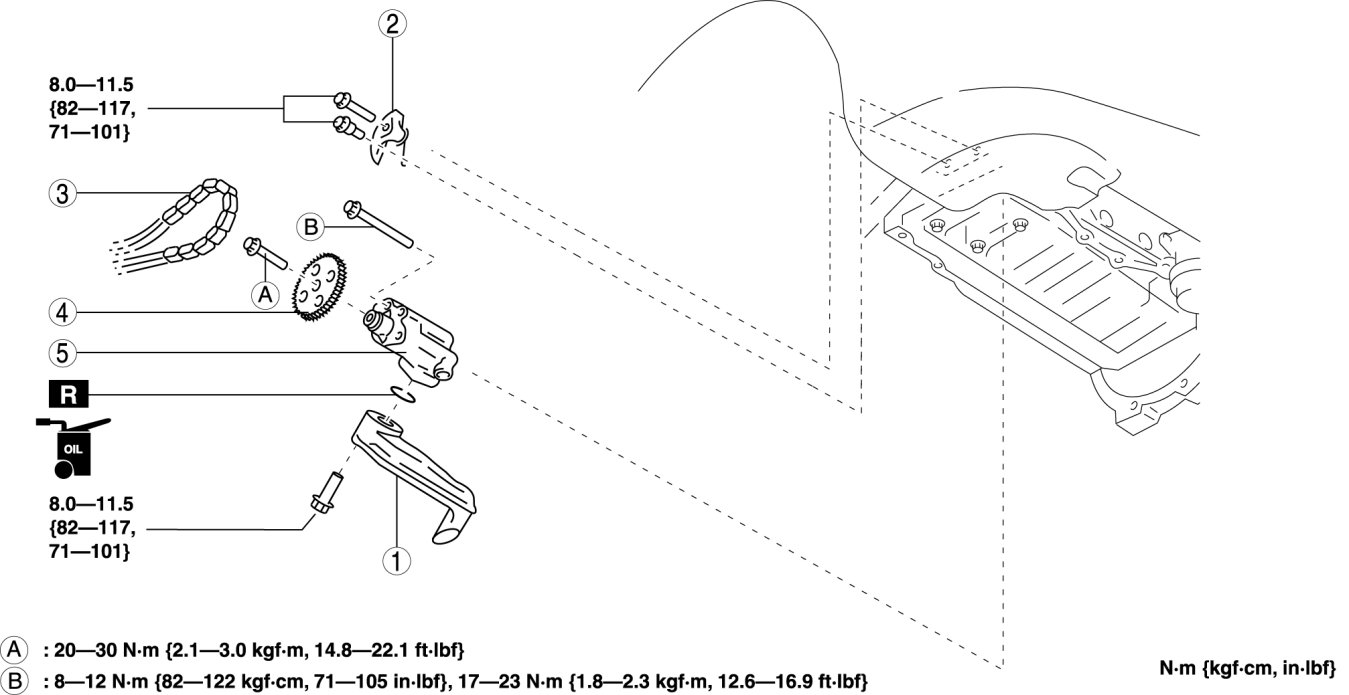 2

8.0—11.5
{82—117,
71—101}

3

B

A

4

5

R

OIL

8.0—11.5
{82—117,
71—101}

1

A : 20—30 N·m {2.1—3.0 kgf·m, 14.8—22.1 ft·lbf}
B : 8—12 N·m {82—122 kgf·cm, 71—105 in·lbf}, 17—23 N·m {1.8—2.3 kgf·m, 12.6—16.9 ft·lbf}

N·m {kgf·cm, in·lbf}