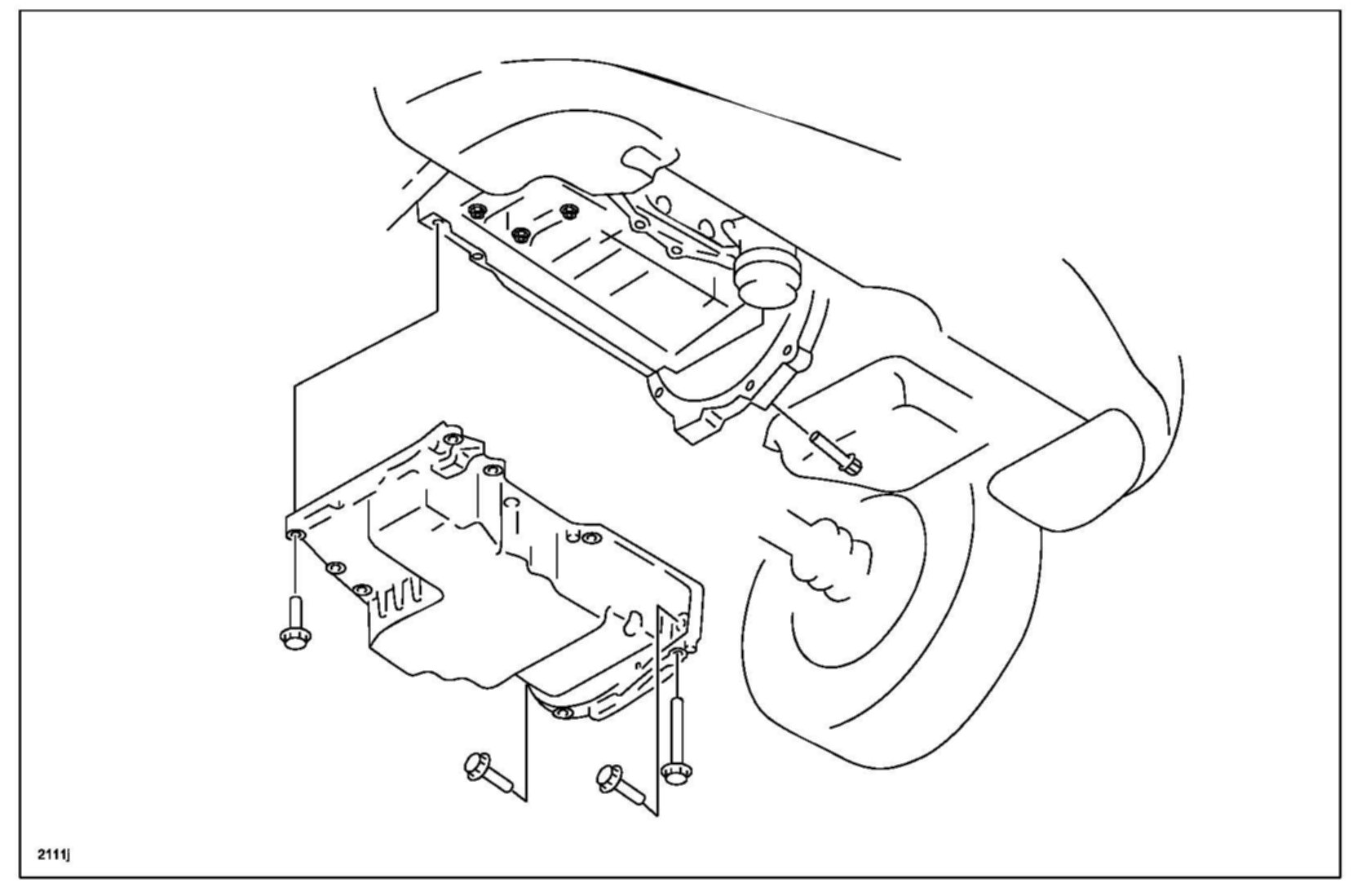 2111j