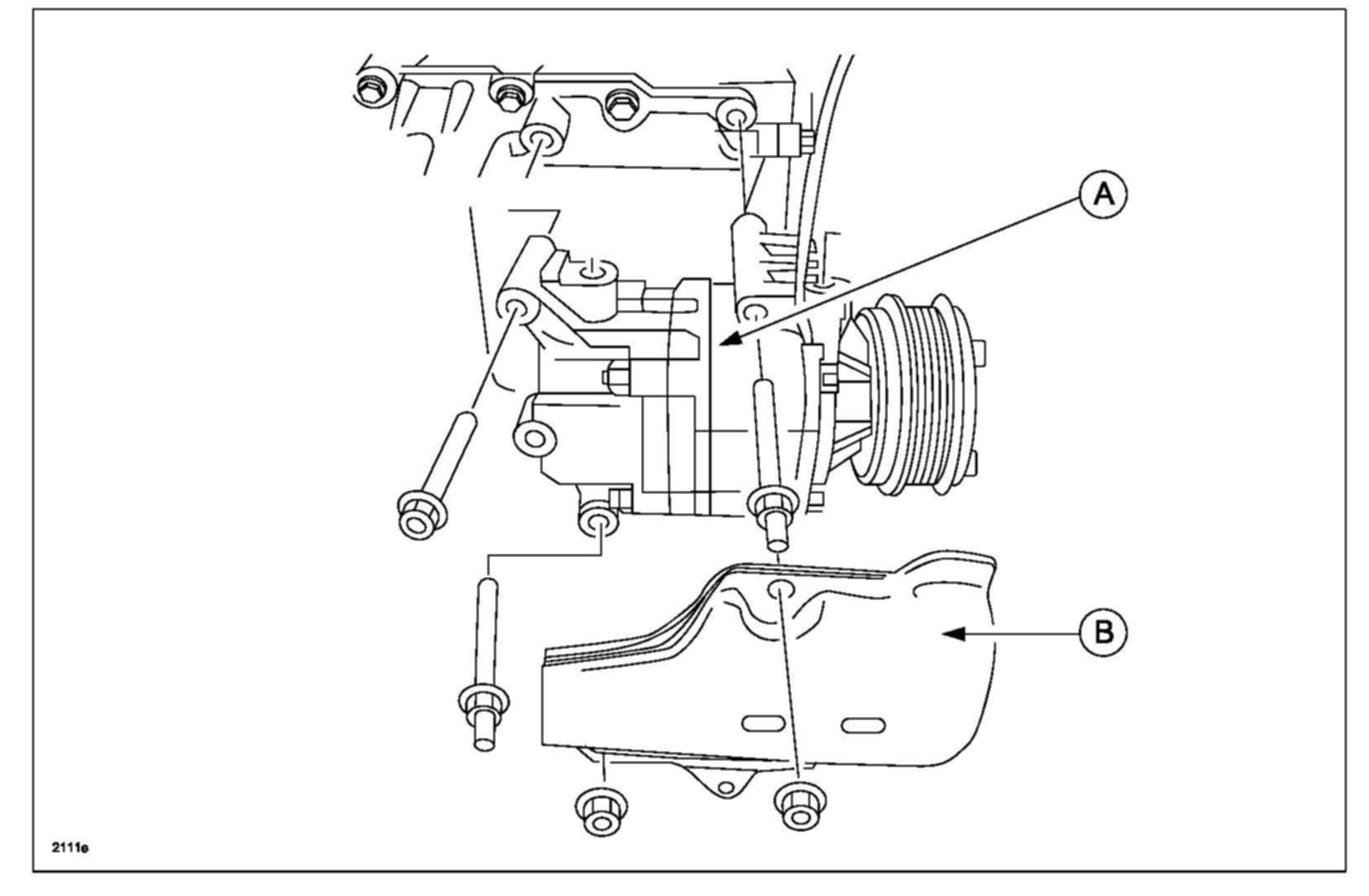 A

B

2111e