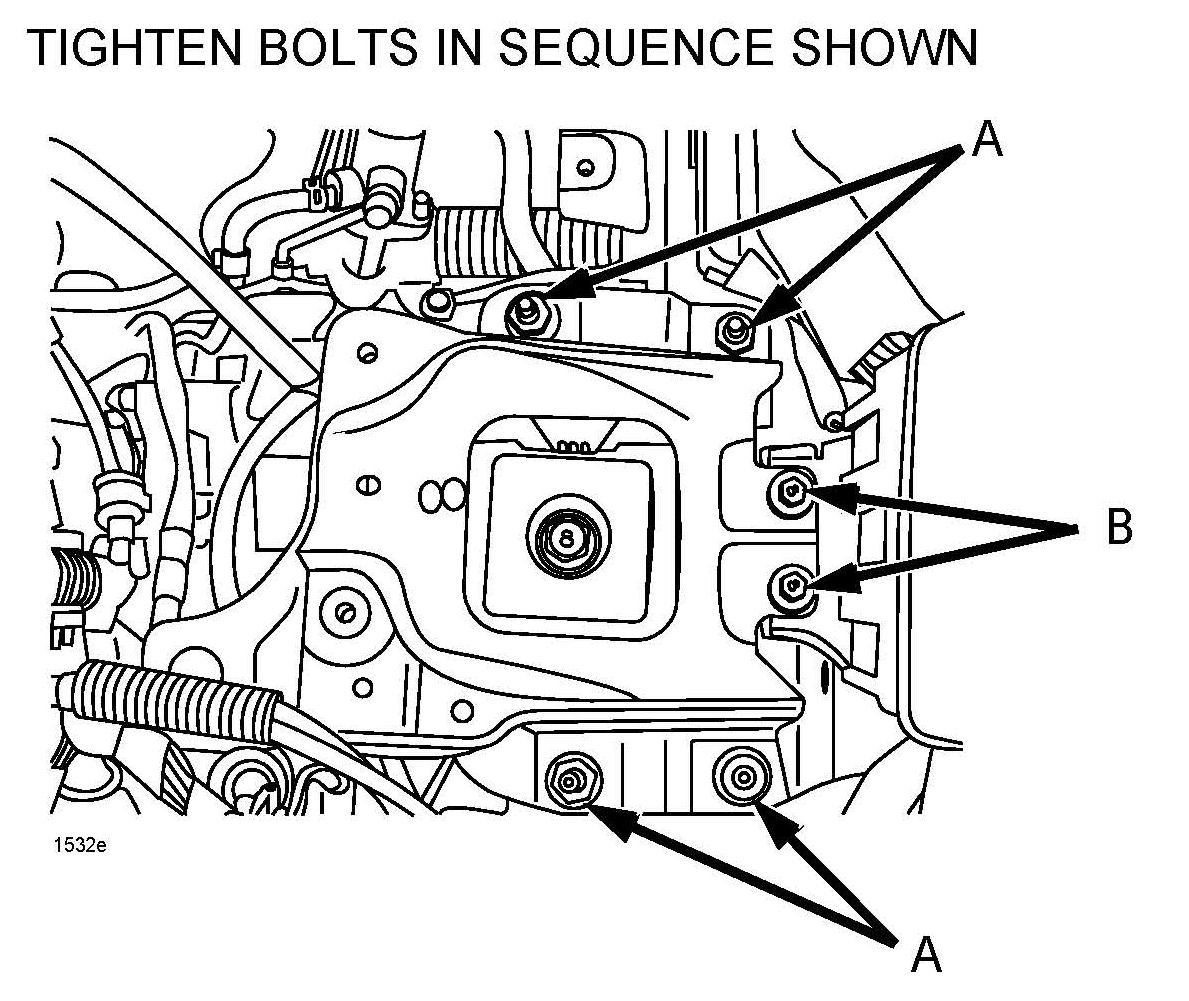 TIGHTEN BOLTS IN SEQUENCE SHOWN

A

B

1532e

A