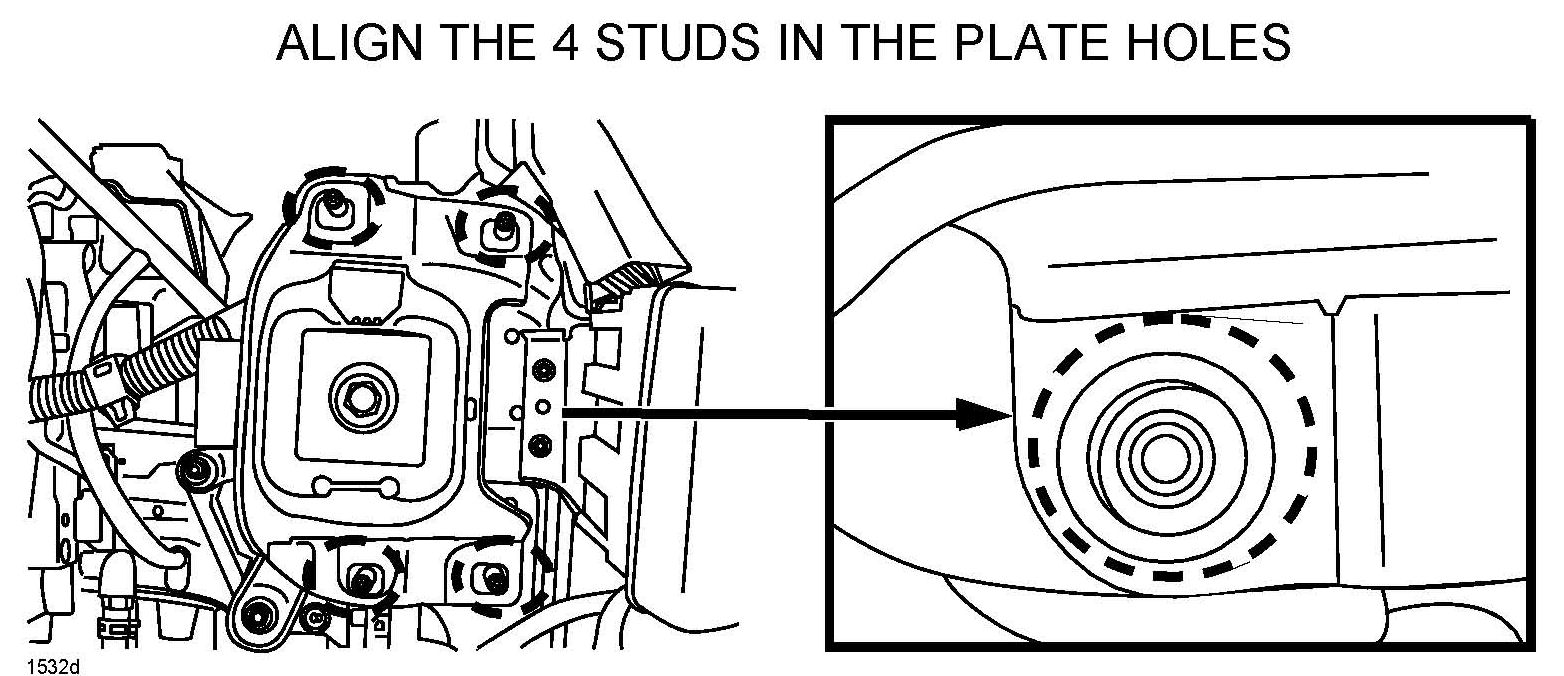 ALIGN THE 4 STUDS IN THE PLATE HOLES

1532d