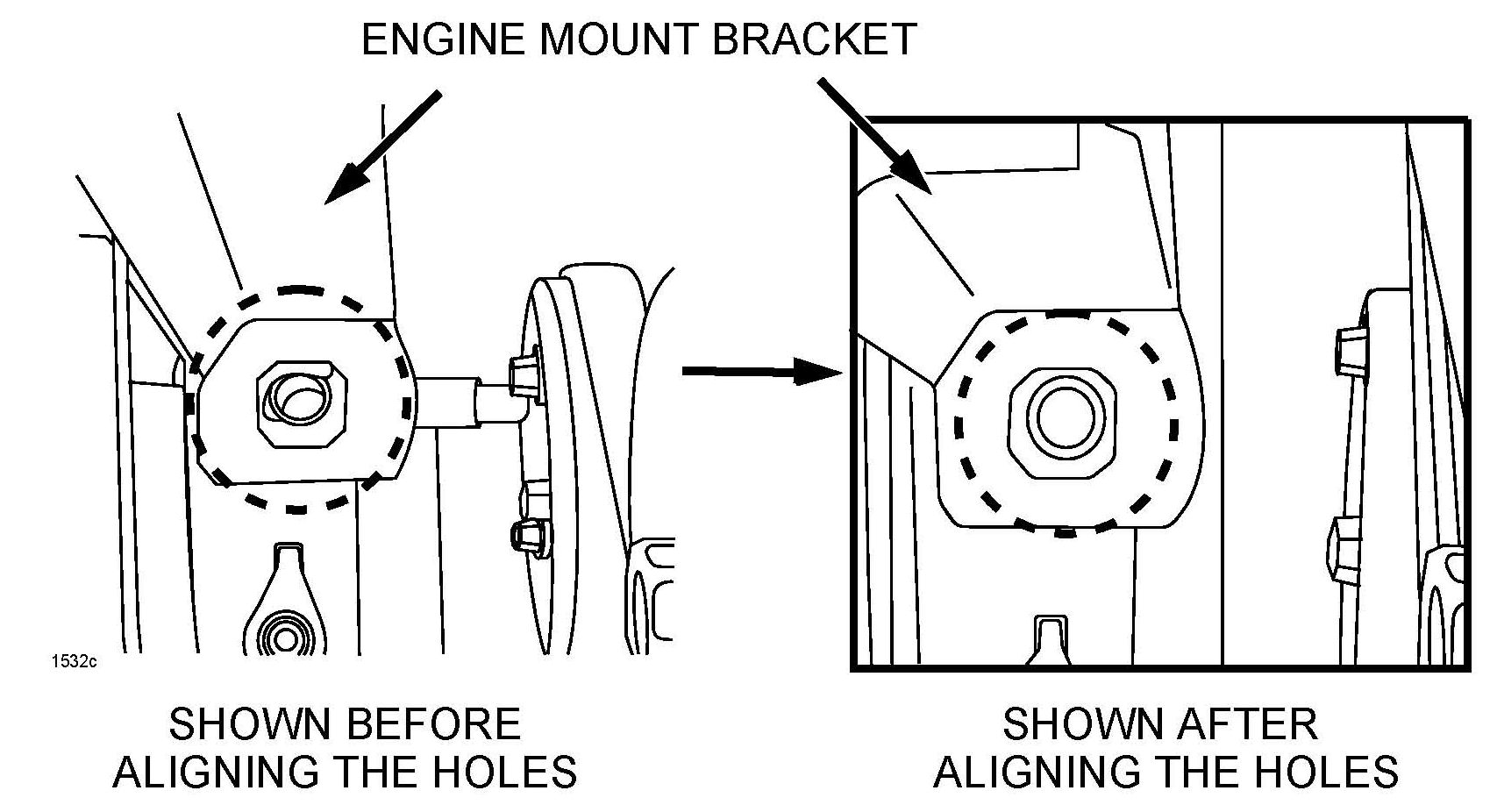 ENGINE MOUNT BRACKET

1532c

SHOWN BEFORE
ALIGNING THE HOLES

SHOWN AFTER
ALIGNING THE HOLES