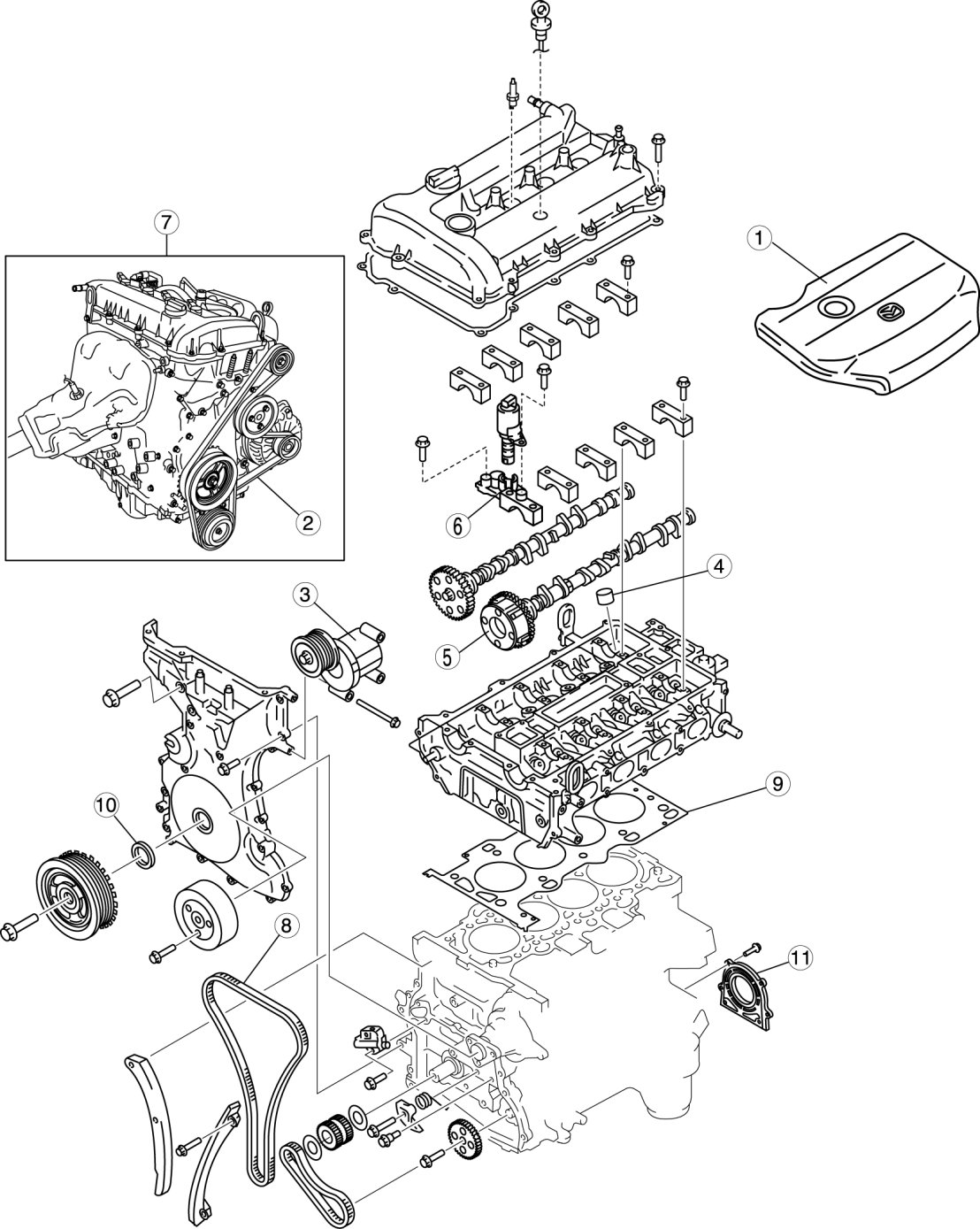 7
1
2
6
4
3
5
9
10
8
11