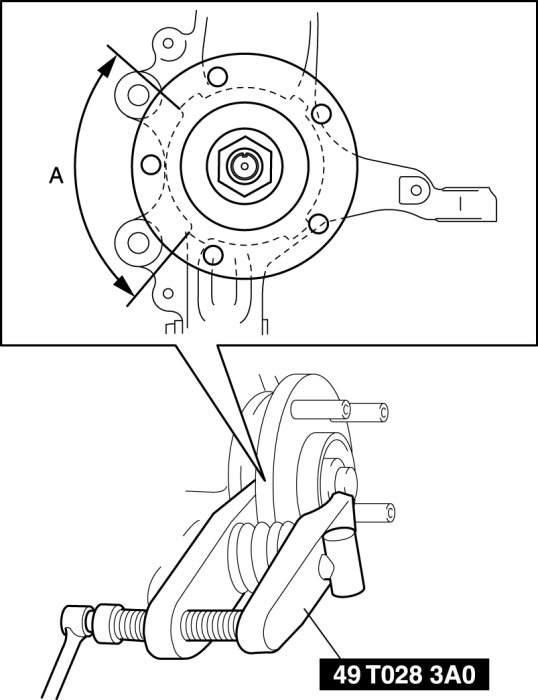 A

49 T028 3A0