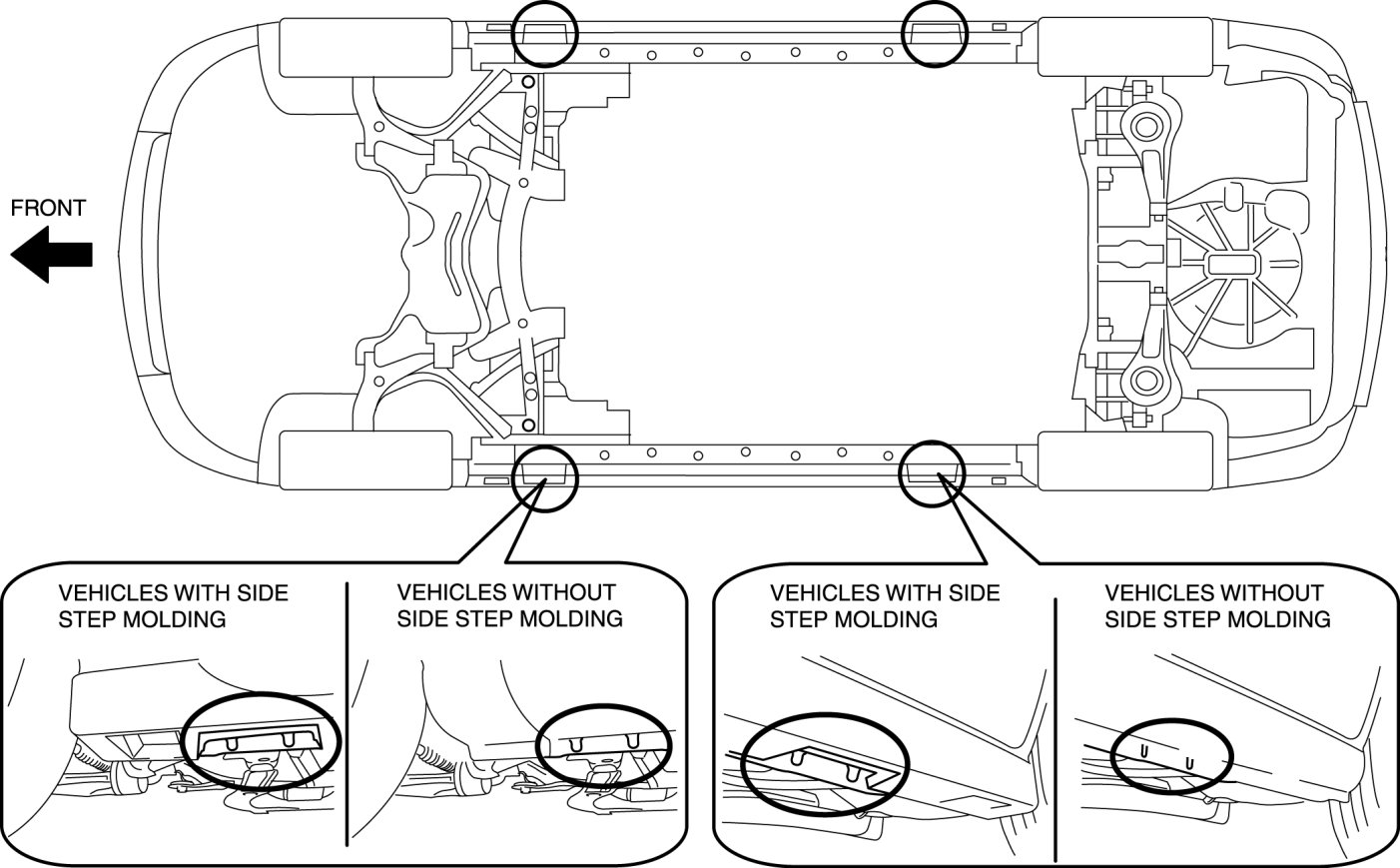 FRONT

VEHICLES WITH SIDE STEP MOLDING

VEHICLES WITHOUT SIDE STEP MOLDING

VEHICLES WITH SIDE STEP MOLDING

VEHICLES WITHOUT SIDE STEP MOLDING