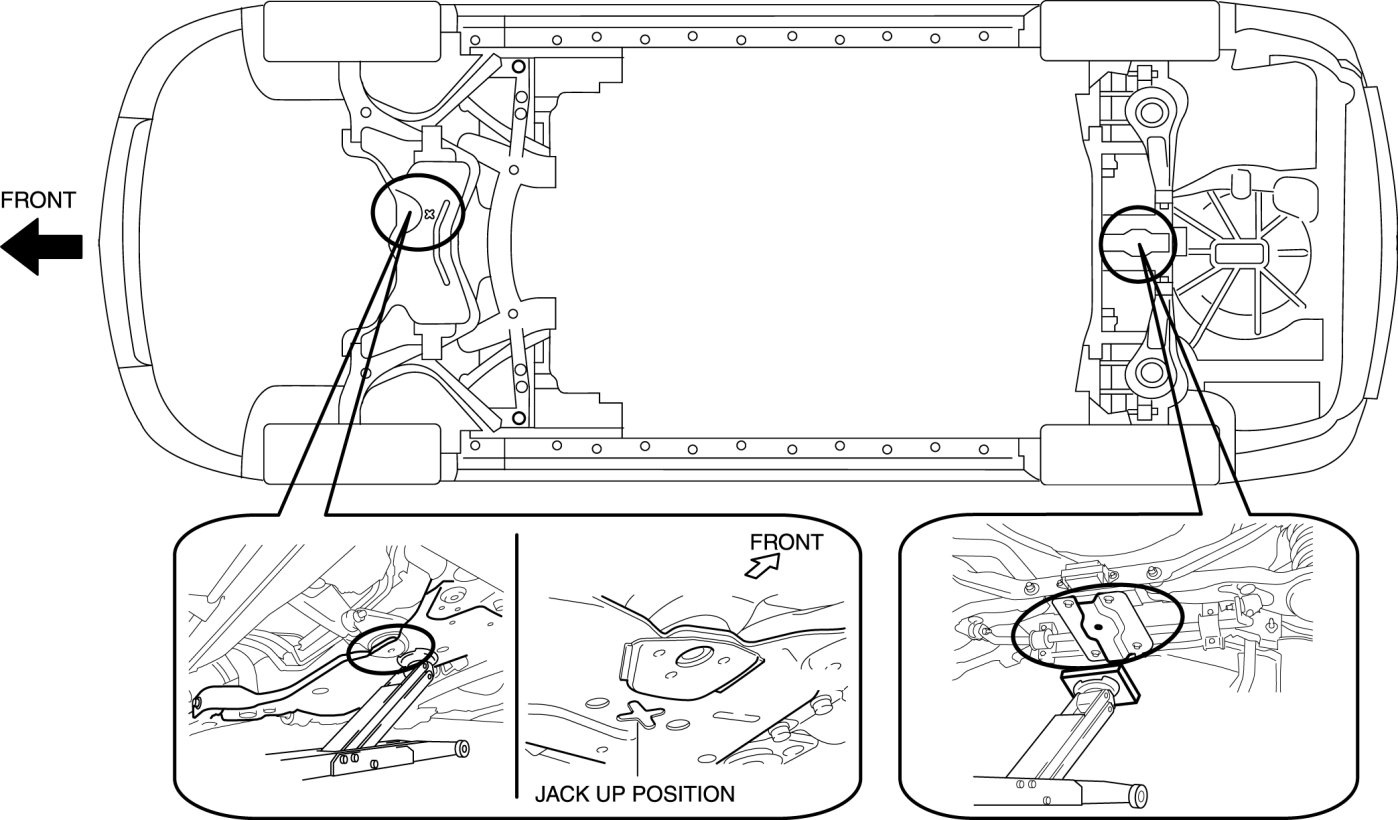 FRONT

FRONT

JACK UP POSITION