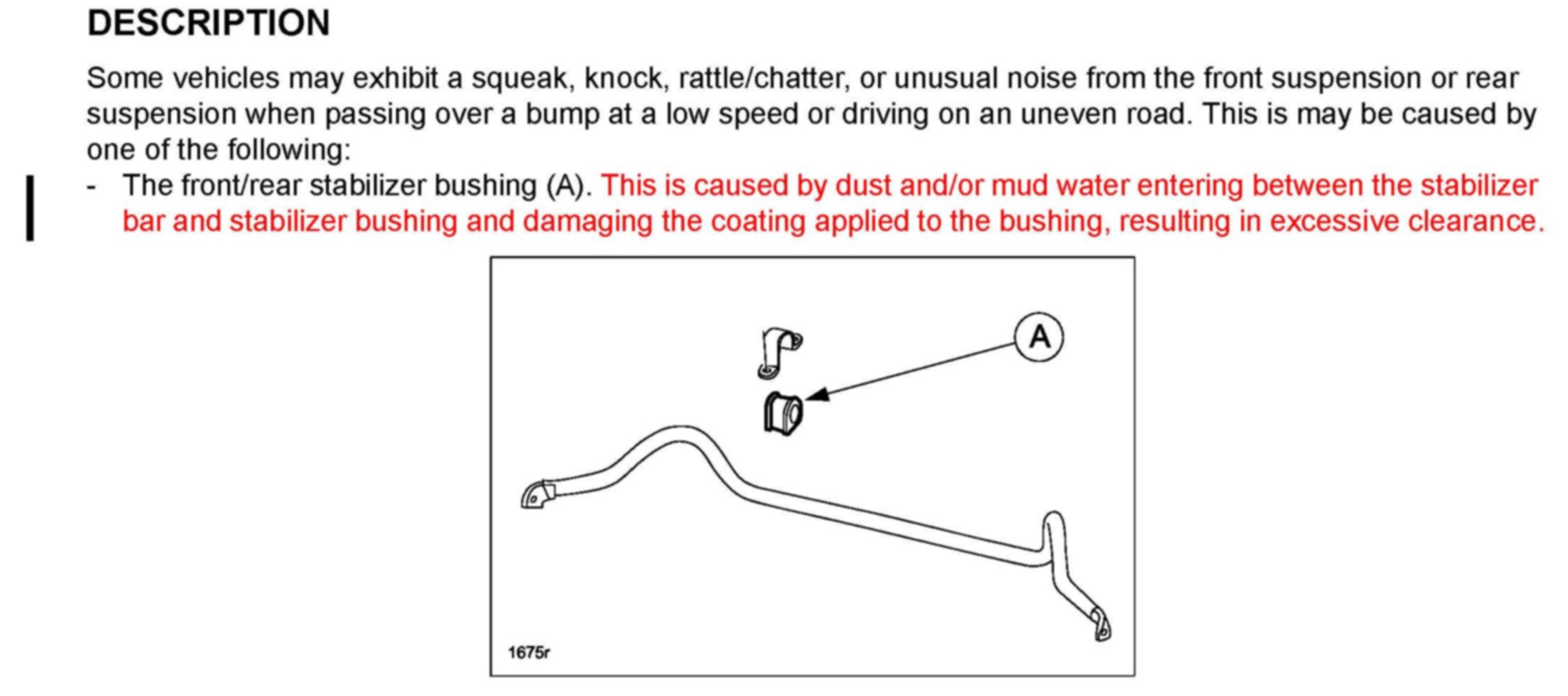 DESCRIPTION

Some vehicles may exhibit a squeak, knock, rattle/chatter, or unusual noise from the front suspension or rear suspension when passing over a bump at a low speed or driving on an uneven road. This is may be caused by one of the following:

- The front/rear stabilizer bushing (A). This is caused by dust and/or mud water entering between the stabilizer bar and stabilizer bushing and damaging the coating applied to the bushing, resulting in excessive clearance.

A

1675r