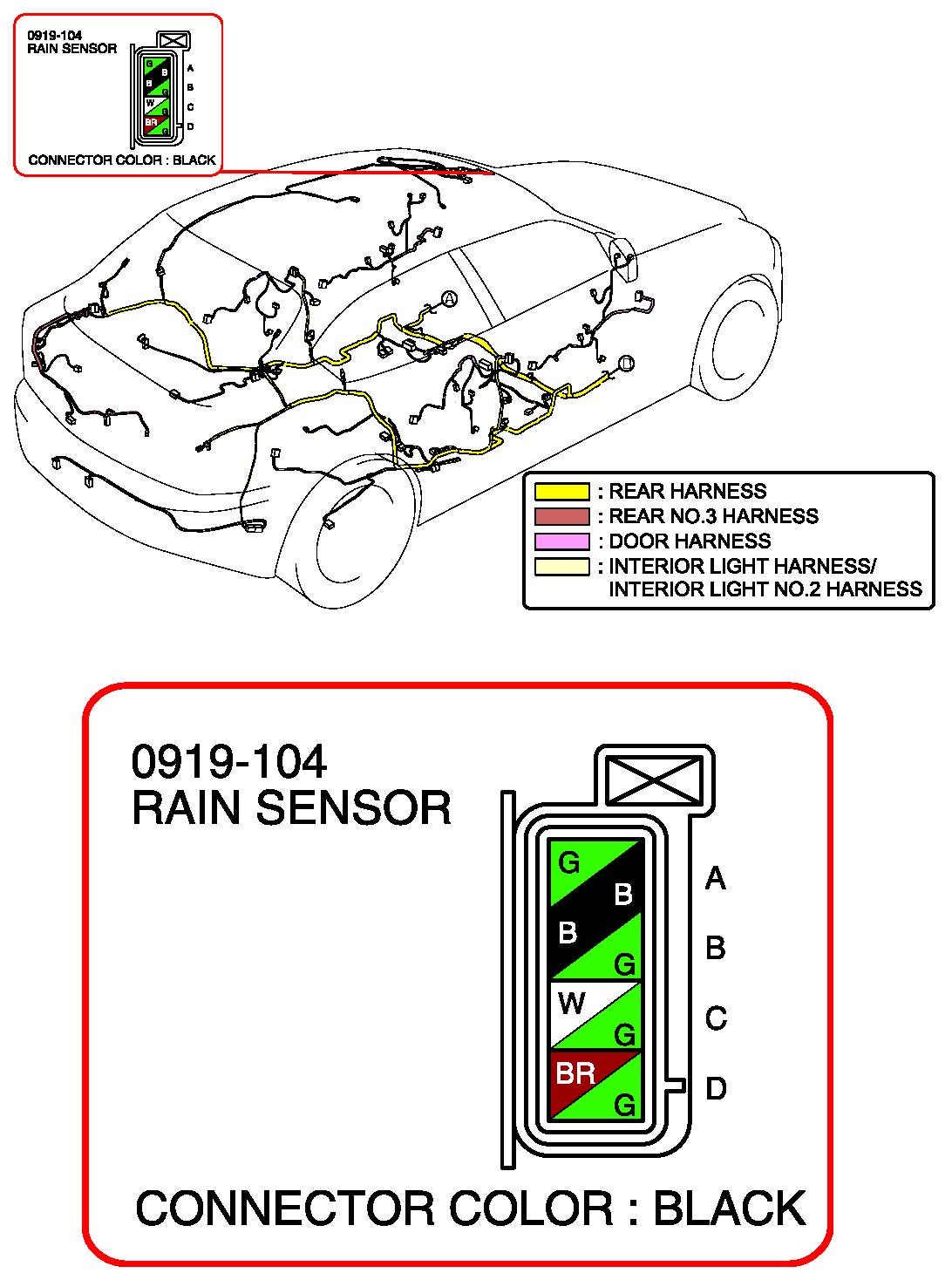 0919-104
RAIN SENSOR

G B A
B G B
W G C
BR G D

CONNECTOR COLOR : BLACK

A

D

: REAR HARNESS
: REAR NO.3 HARNESS
: DOOR HARNESS
: INTERIOR LIGHT HARNESS/
INTERIOR LIGHT NO.2 HARNESS

0919-104
RAIN SENSOR

G B A
B G B
W G C
BR G D

CONNECTOR COLOR : BLACK