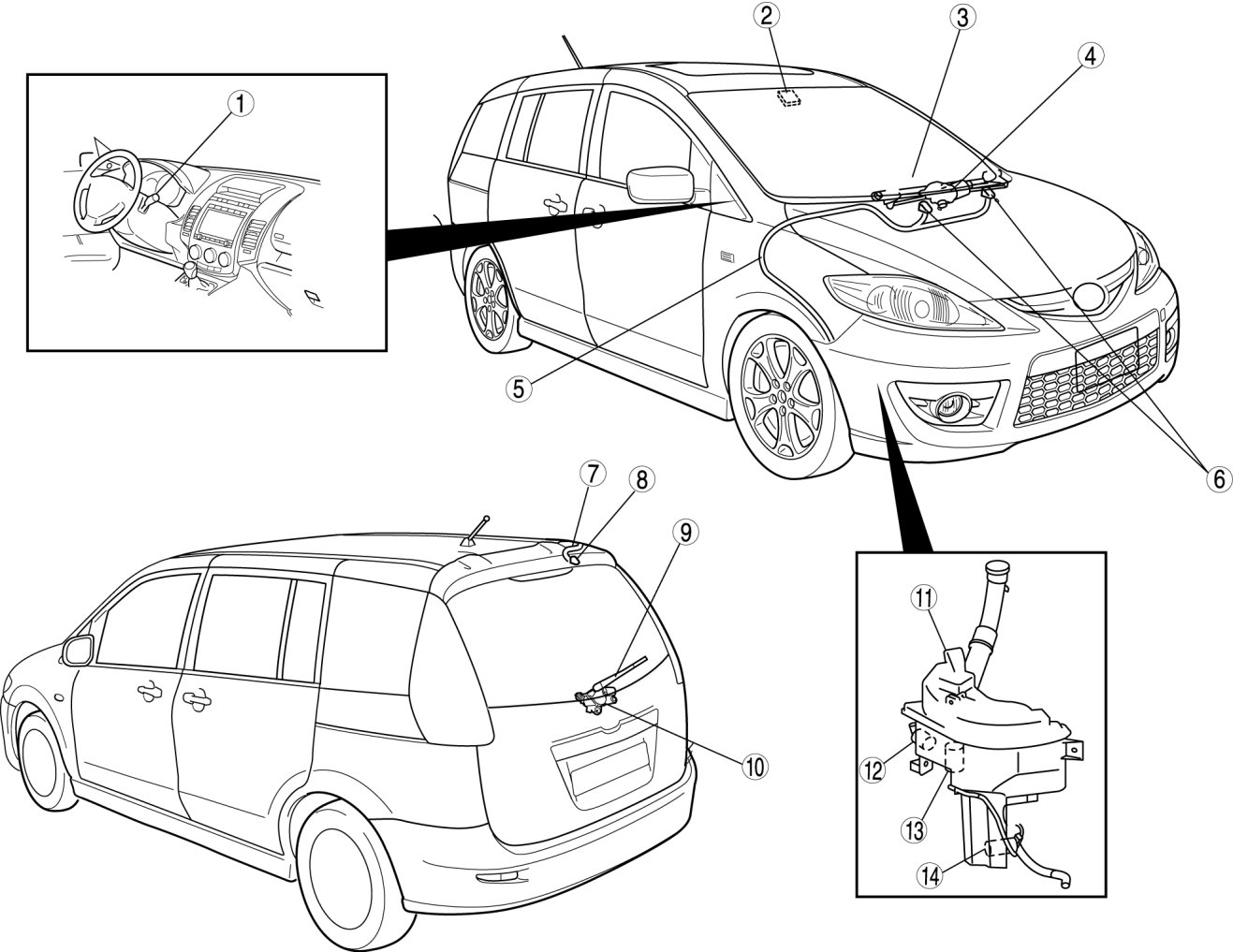 1
2
3
4
5
6
7
8
9
10
11
12
13
14