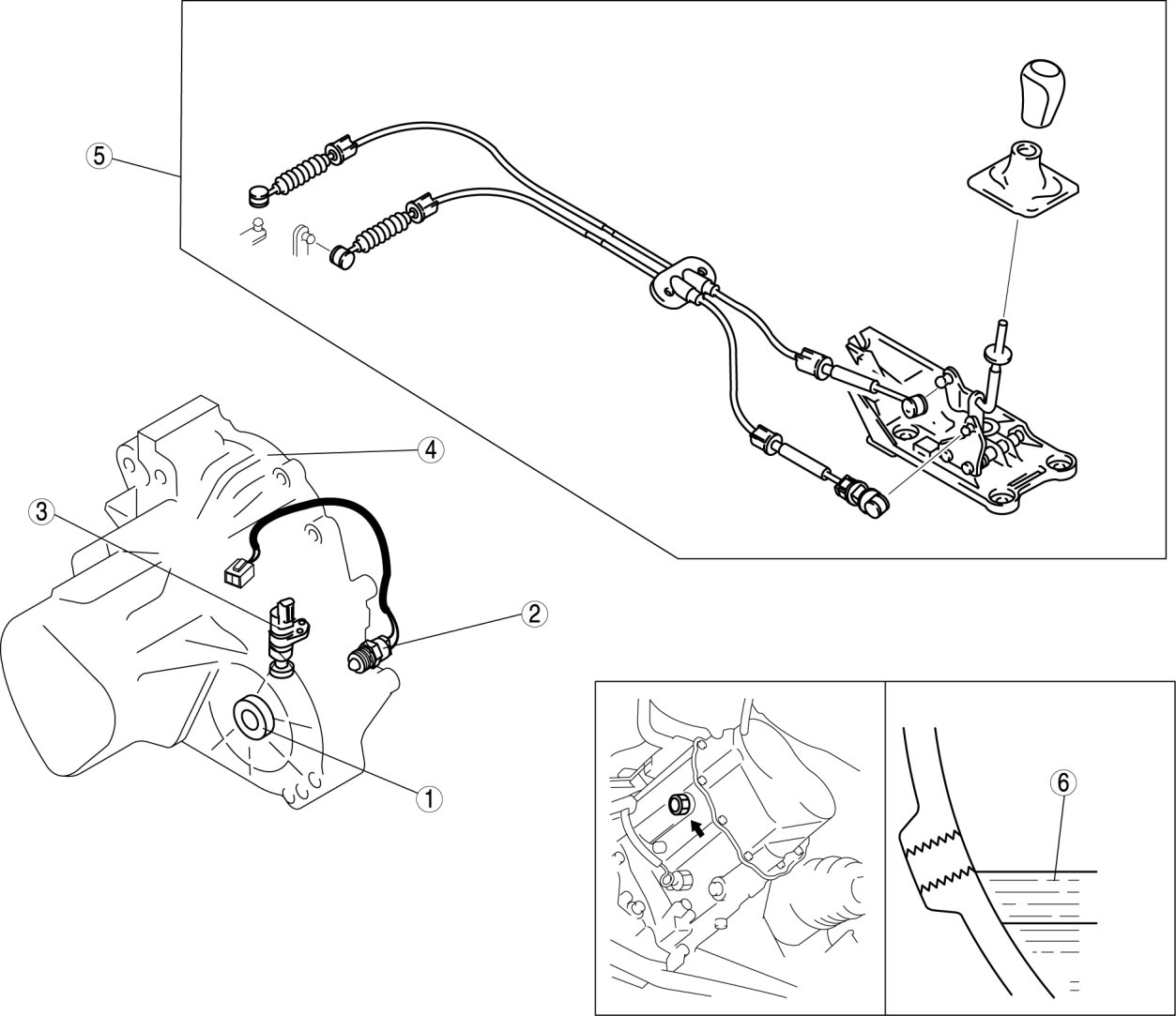 5

4

3

2

1

6