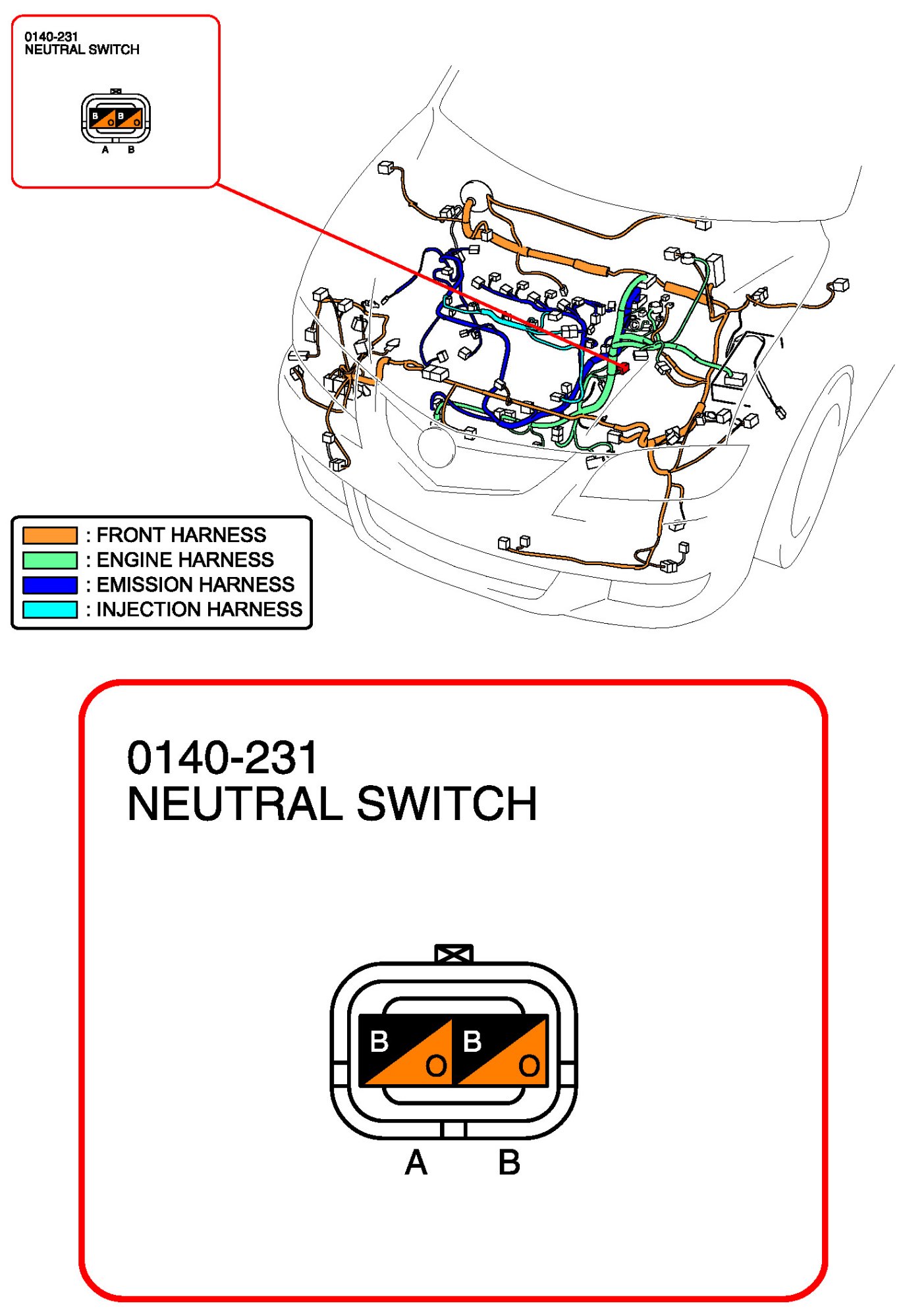 0140-231
NEUTRAL SWITCH

B O B O
A B

: FRONT HARNESS
: ENGINE HARNESS
: EMISSION HARNESS
: INJECTION HARNESS

0140-231
NEUTRAL SWITCH

B O B O
A B