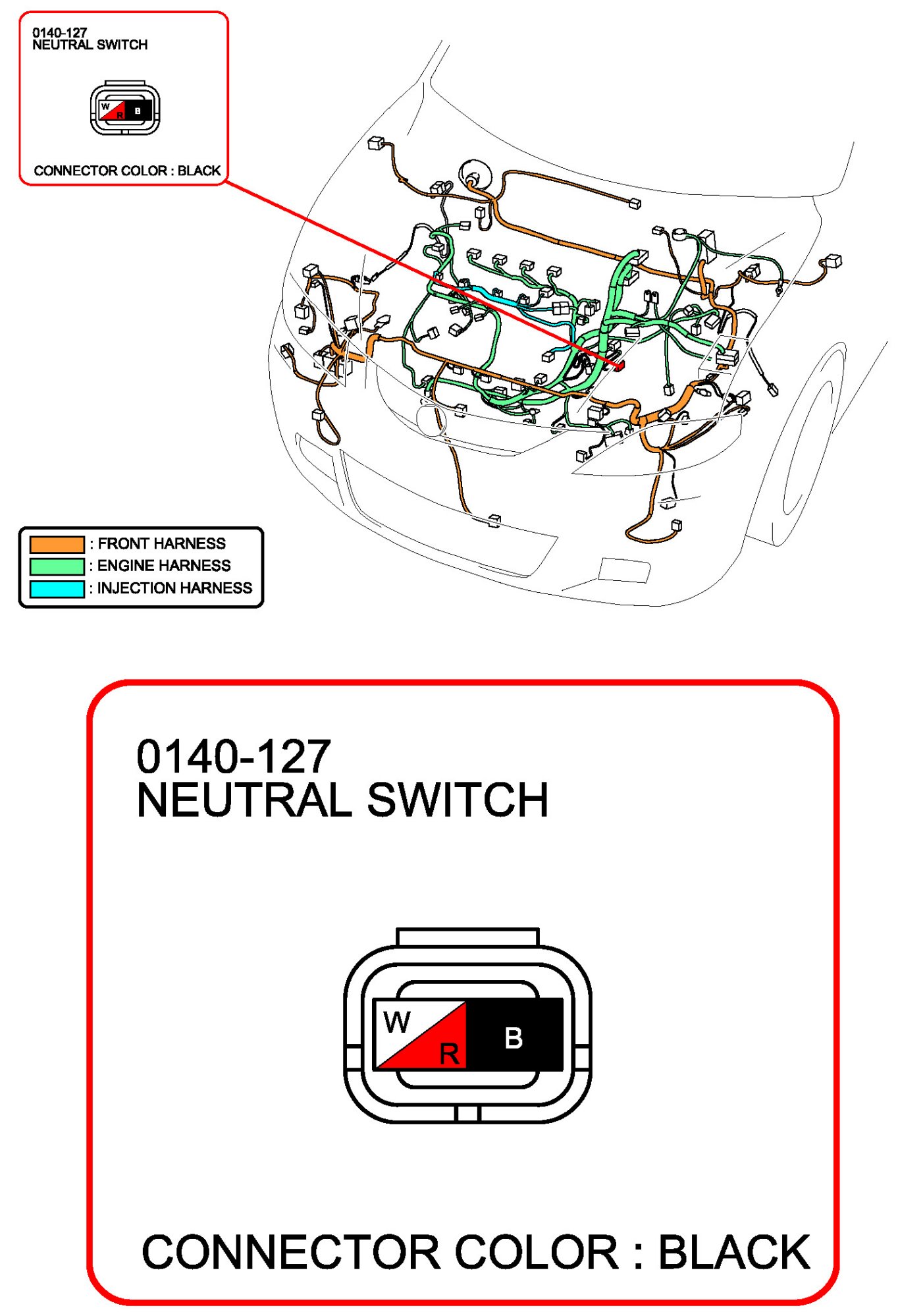 0140-127
NEUTRAL SWITCH

W
R
B

CONNECTOR COLOR : BLACK

: FRONT HARNESS
: ENGINE HARNESS
: INJECTION HARNESS

0140-127
NEUTRAL SWITCH

W
R
B

CONNECTOR COLOR : BLACK