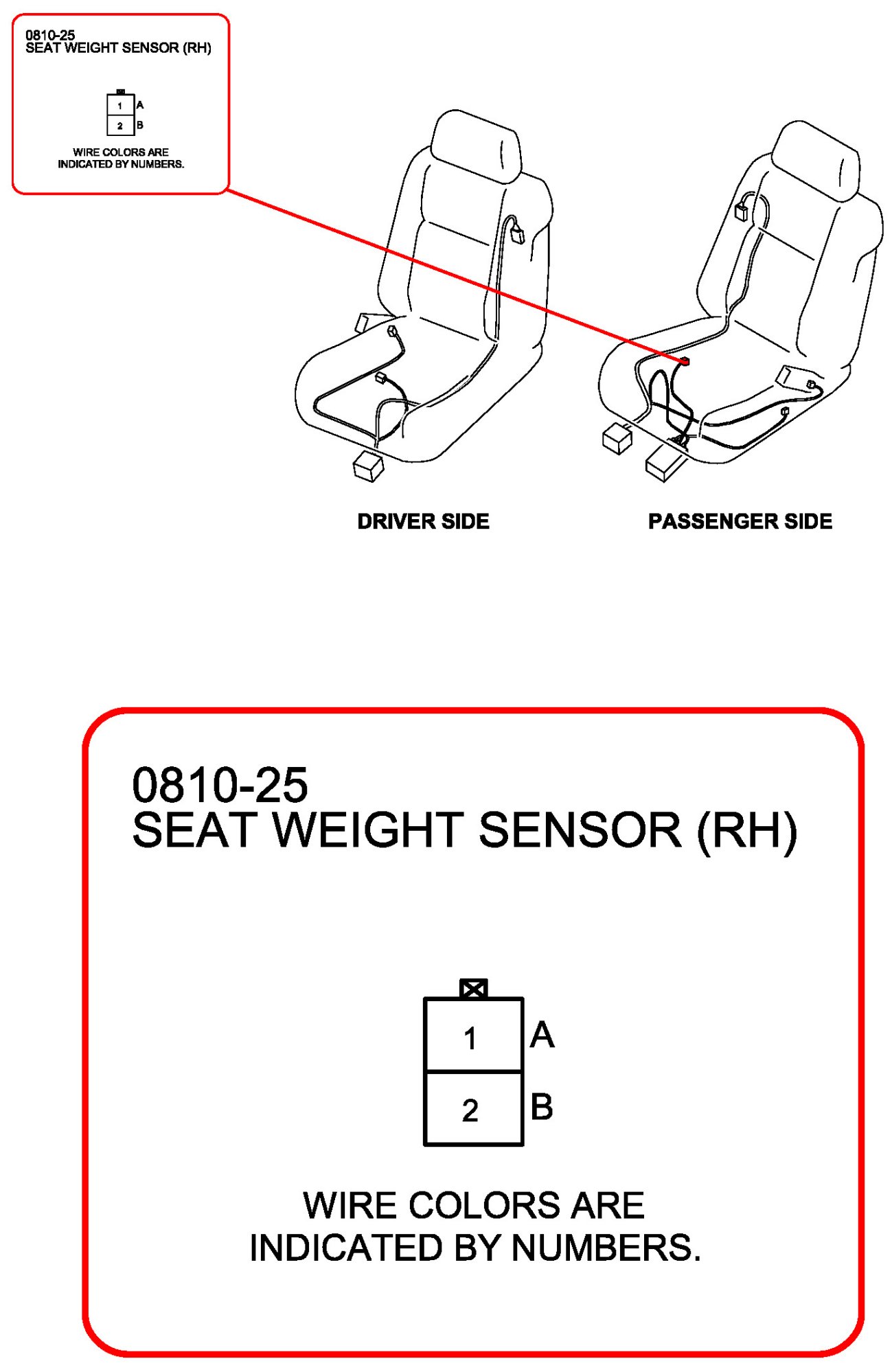 0810-25
SEAT WEIGHT SENSOR (RH)

1 A
2 B

WIRE COLORS ARE INDICATED BY NUMBERS.

DRIVER SIDE

PASSENGER SIDE

0810-25
SEAT WEIGHT SENSOR (RH)

1 A
2 B

WIRE COLORS ARE INDICATED BY NUMBERS.