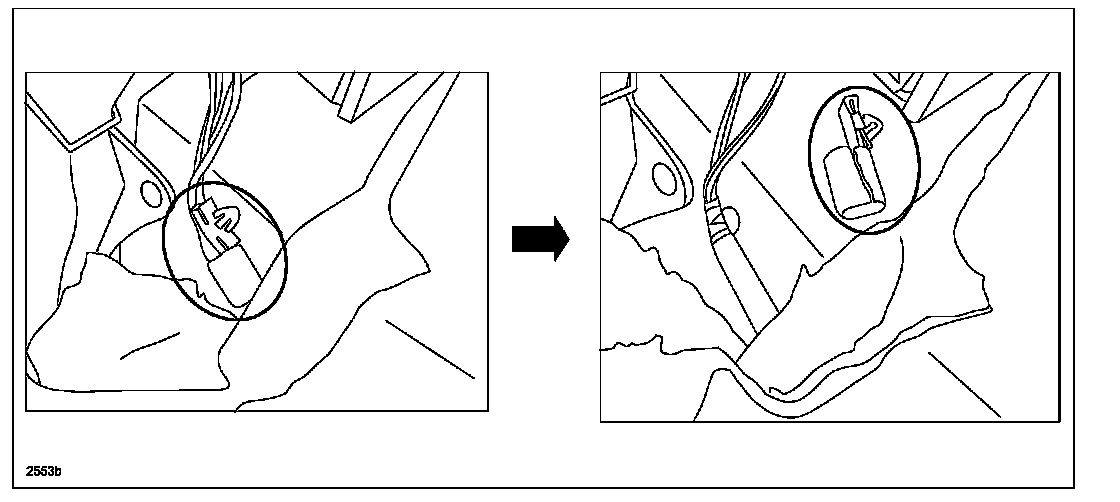 2553b