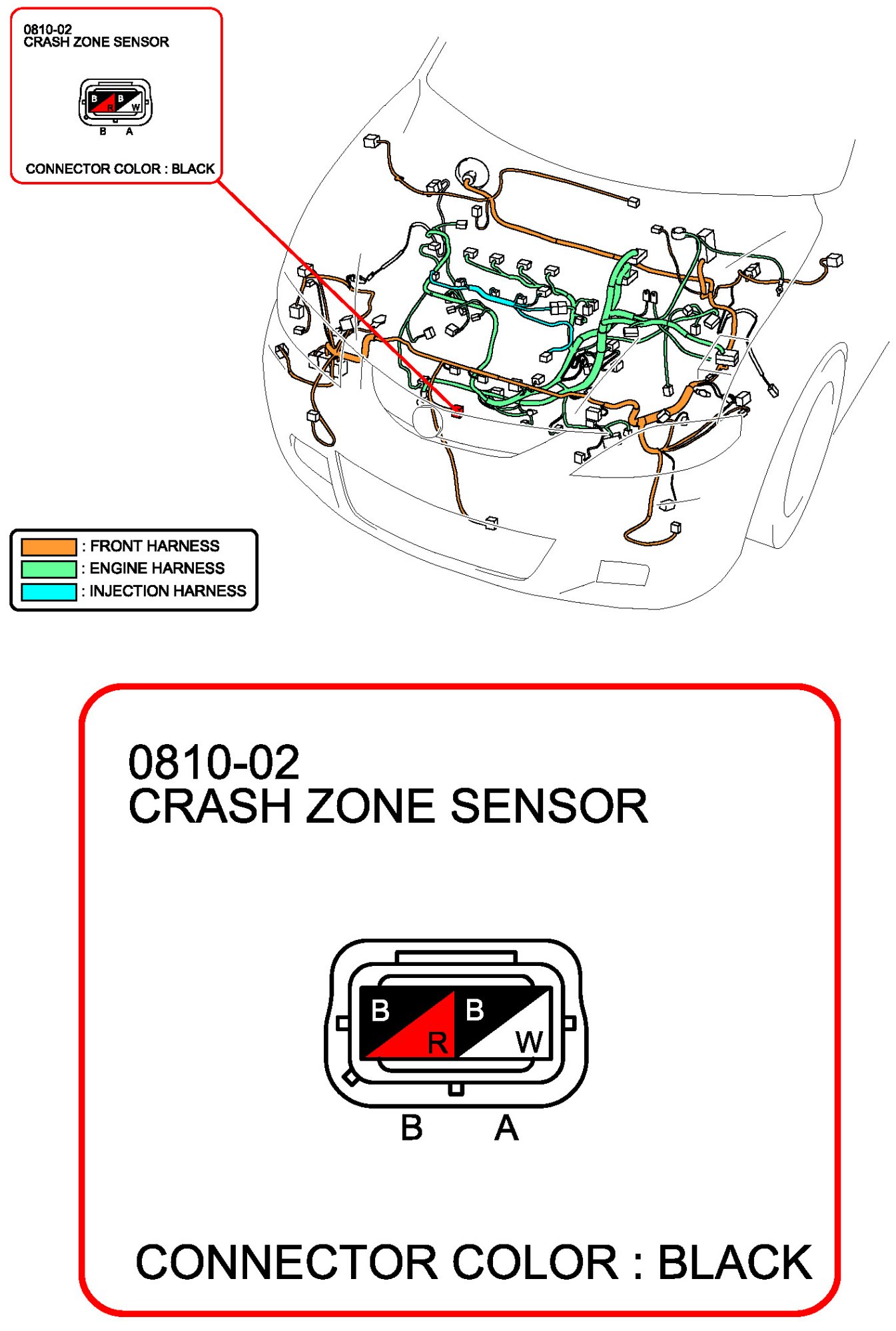 0810-02
CRASH ZONE SENSOR

B R B W
B A

CONNECTOR COLOR : BLACK

: FRONT HARNESS
: ENGINE HARNESS
: INJECTION HARNESS

0810-02
CRASH ZONE SENSOR

B R B W
B A

CONNECTOR COLOR : BLACK