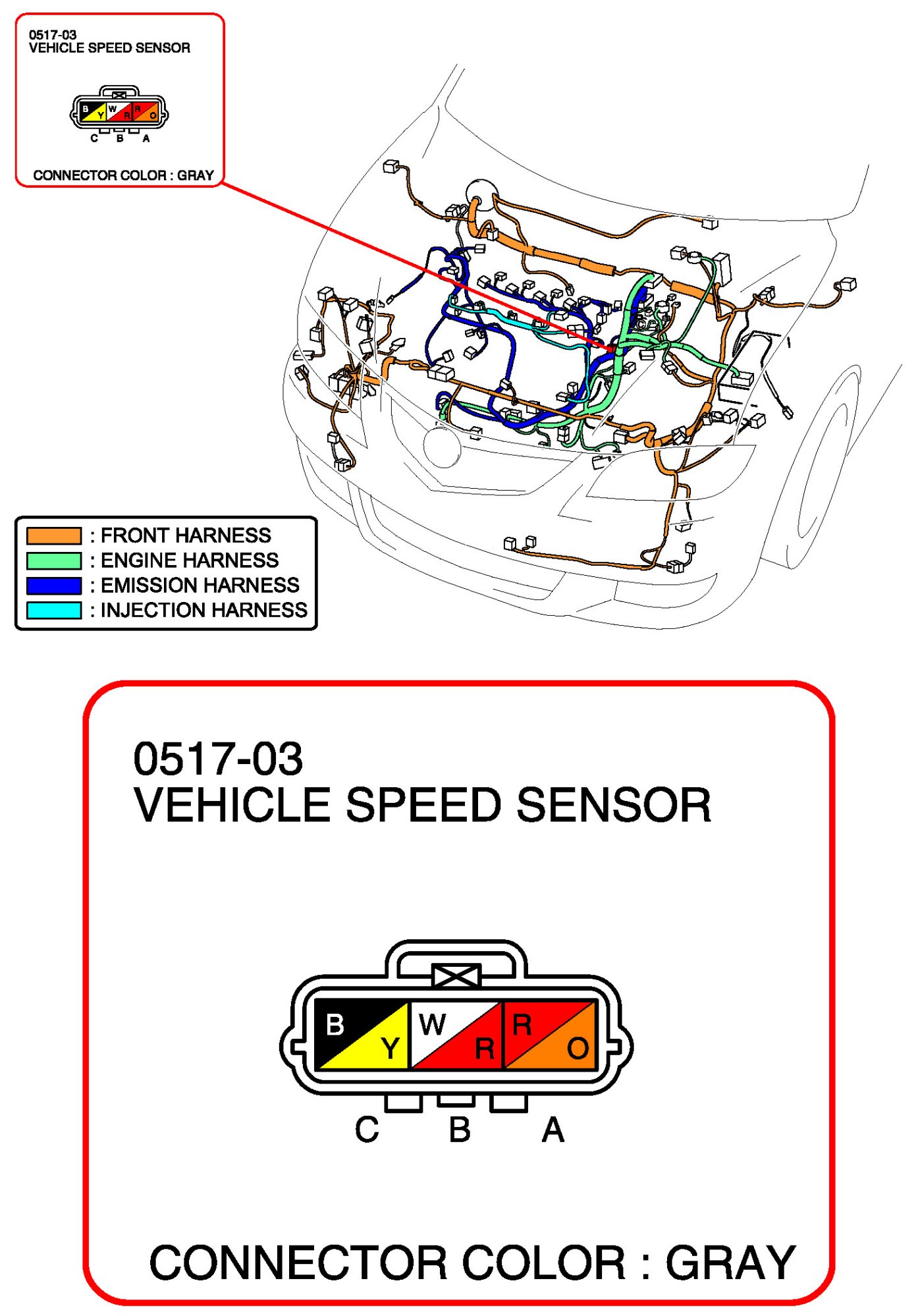 0517-03
VEHICLE SPEED SENSOR

B Y W R R O
C B A

CONNECTOR COLOR : GRAY

: FRONT HARNESS
: ENGINE HARNESS
: EMISSION HARNESS
: INJECTION HARNESS

0517-03
VEHICLE SPEED SENSOR

B Y W R R O
C B A

CONNECTOR COLOR : GRAY