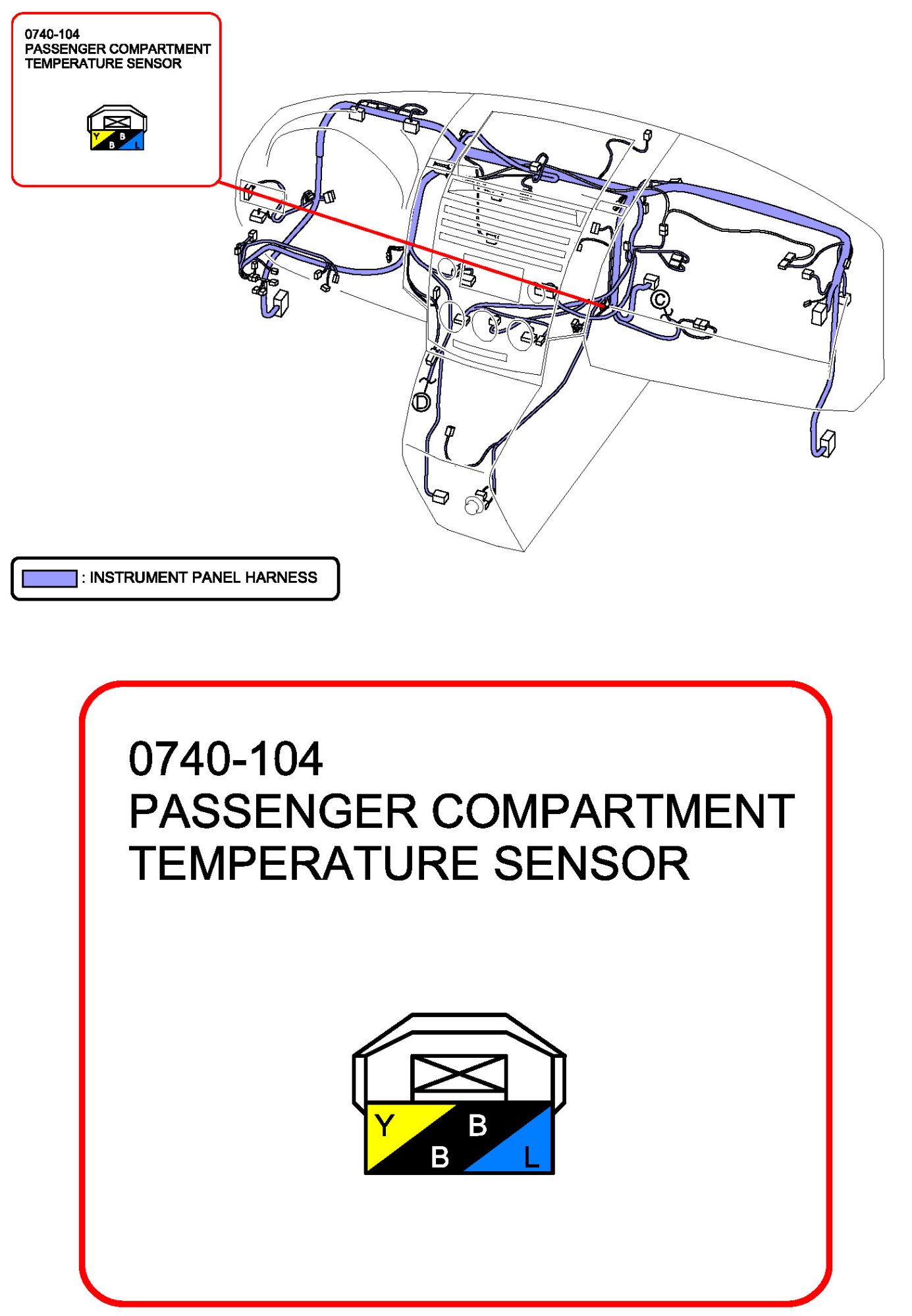 0740-104
PASSENGER COMPARTMENT
TEMPERATURE SENSOR

Y B B L

C

D

: INSTRUMENT PANEL HARNESS

0740-104
PASSENGER COMPARTMENT
TEMPERATURE SENSOR

Y B B L