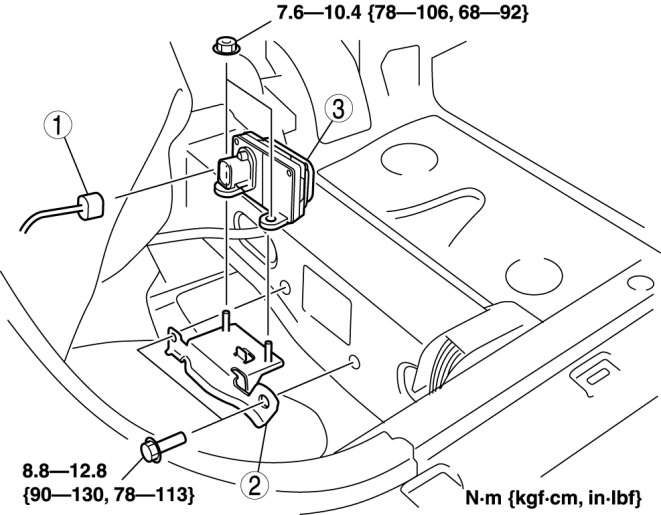 7.6—10.4 {78—106, 68—92}

1

3

8.8—12.8
{90—130, 78—113}

2

N·m {kgf·cm, in·lbf}