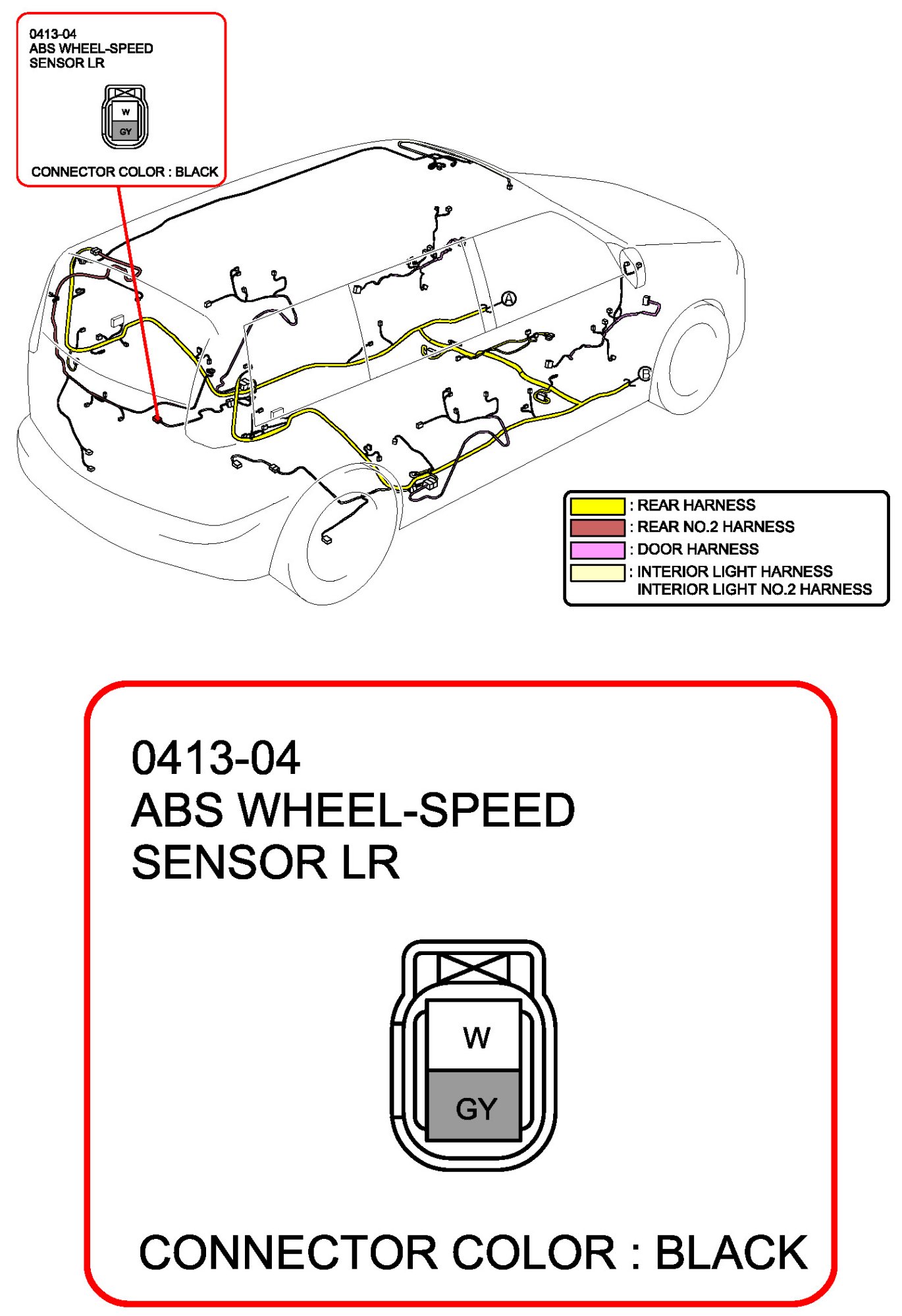 0413-04
ABS WHEEL-SPEED
SENSOR LR

W
GY

CONNECTOR COLOR : BLACK

A

B

: REAR HARNESS
: REAR NO.2 HARNESS
: DOOR HARNESS
: INTERIOR LIGHT HARNESS
INTERIOR LIGHT NO.2 HARNESS

0413-04
ABS WHEEL-SPEED
SENSOR LR

W
GY

CONNECTOR COLOR : BLACK