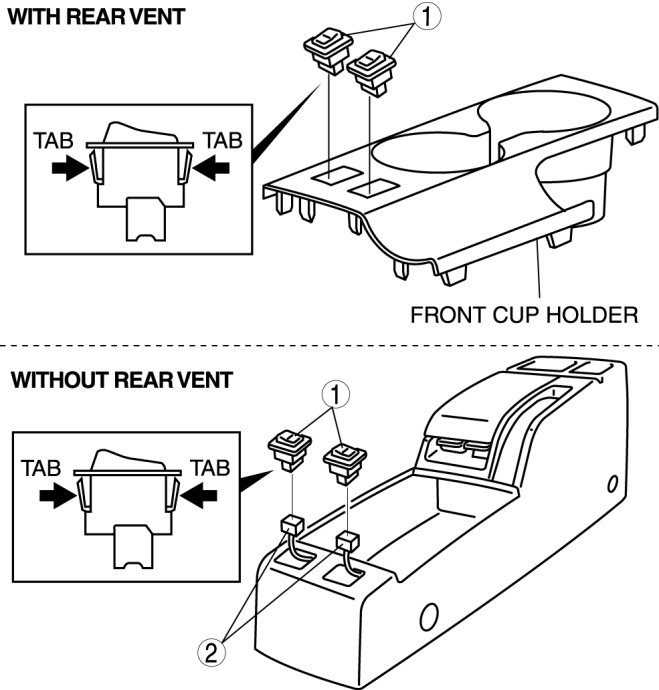 WITH REAR VENT

1

TAB

TAB

FRONT CUP HOLDER

WITHOUT REAR VENT

1

TAB

TAB

2