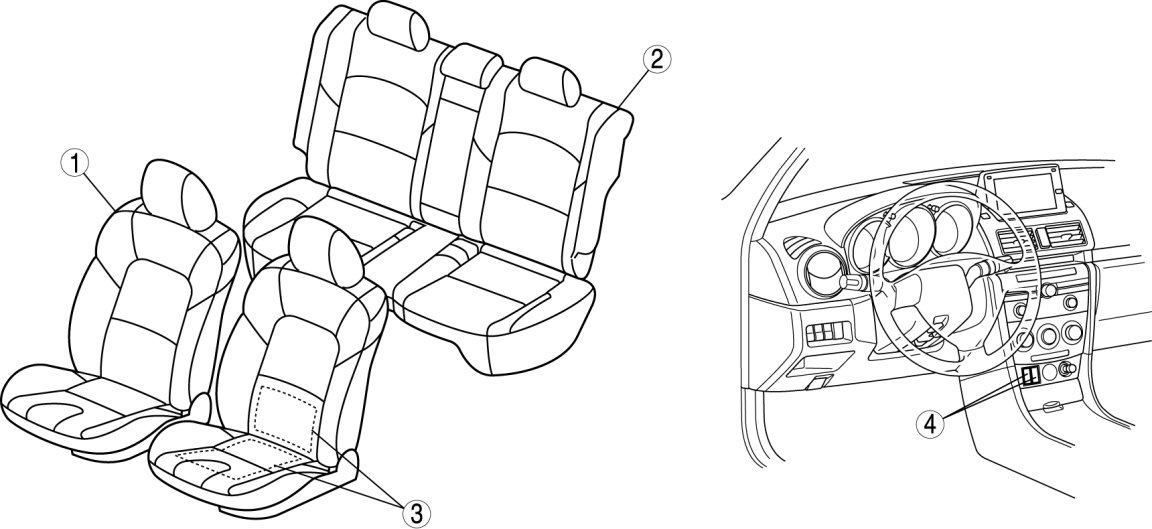 1
2
3
4