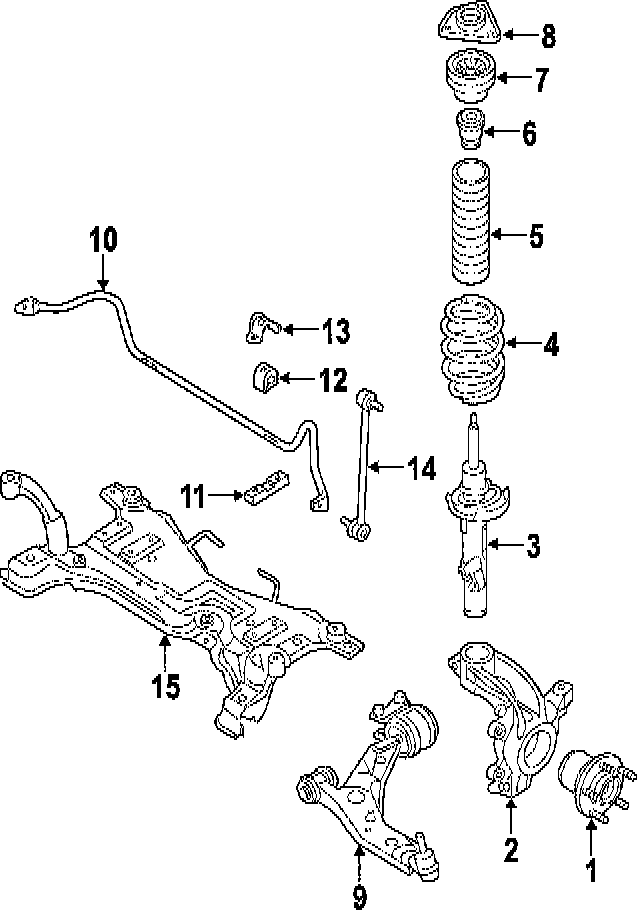 8
7
6
5
10
13
4
12
14
11
3
15
2
1
9