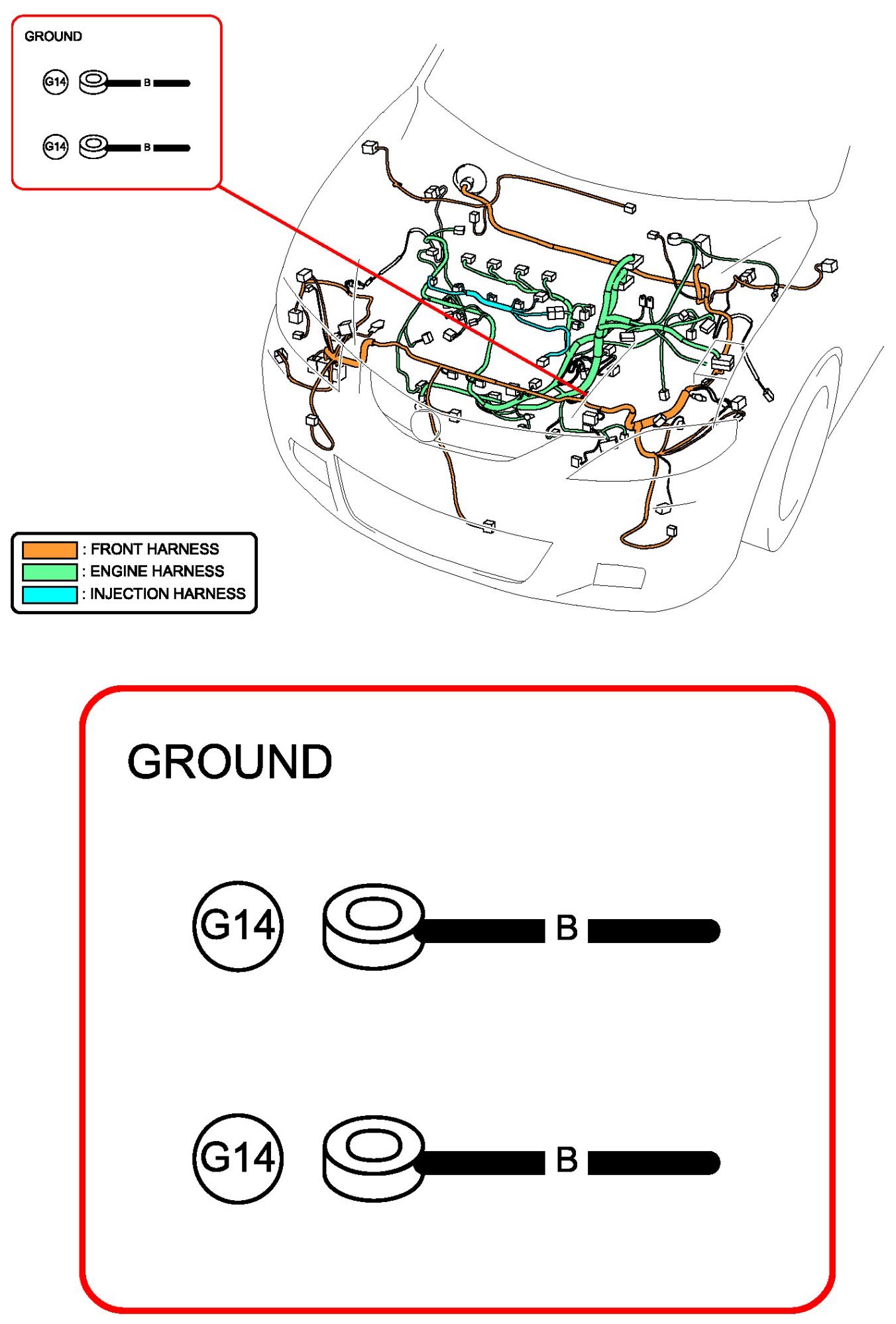 GROUND

G14 B

G14 B

: FRONT HARNESS
: ENGINE HARNESS
: INJECTION HARNESS

GROUND

G14 B

G14 B