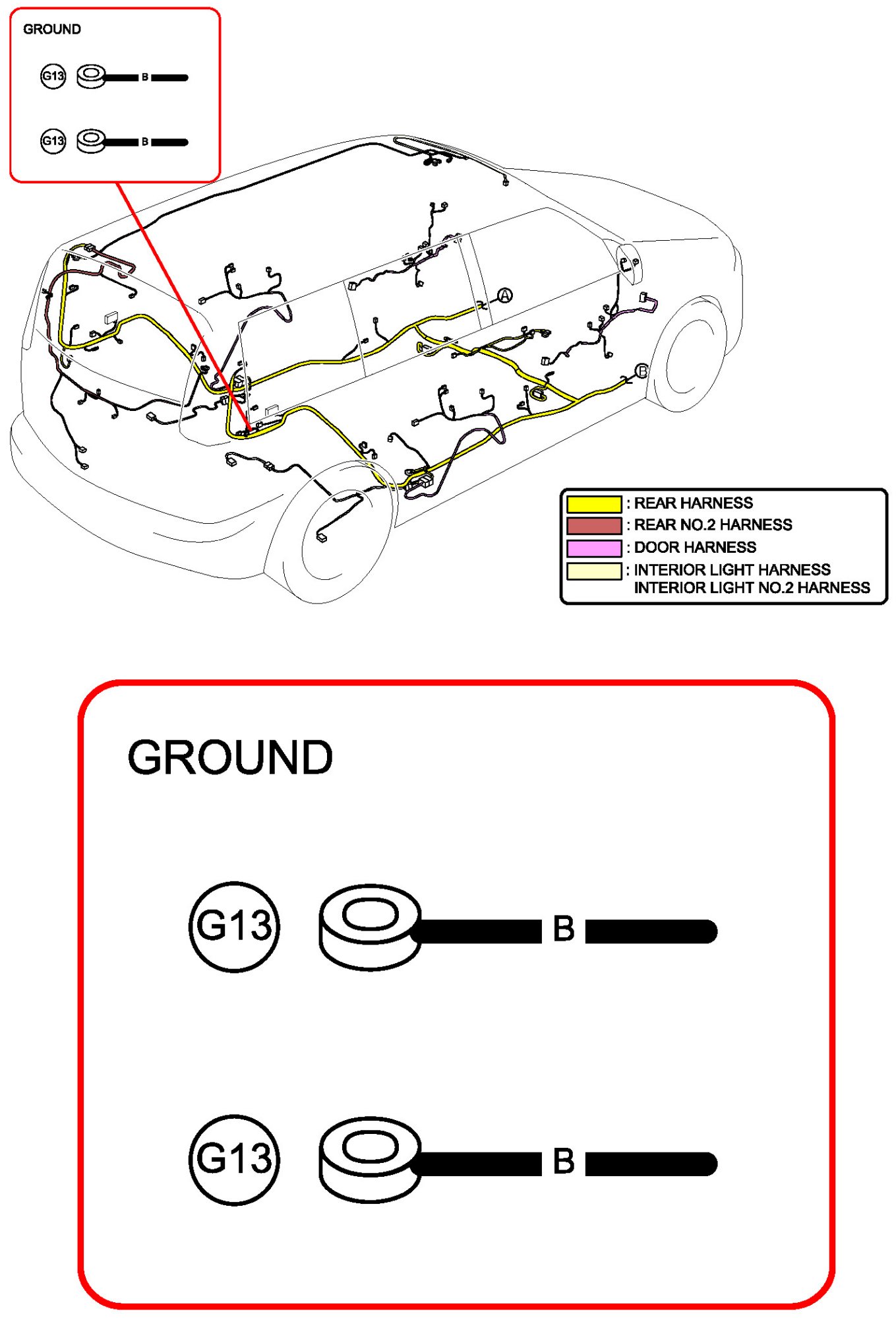 GROUND

G13 B

G13 B

A

B

: REAR HARNESS
: REAR NO.2 HARNESS
: DOOR HARNESS
: INTERIOR LIGHT HARNESS
INTERIOR LIGHT NO.2 HARNESS

GROUND

G13 B

G13 B