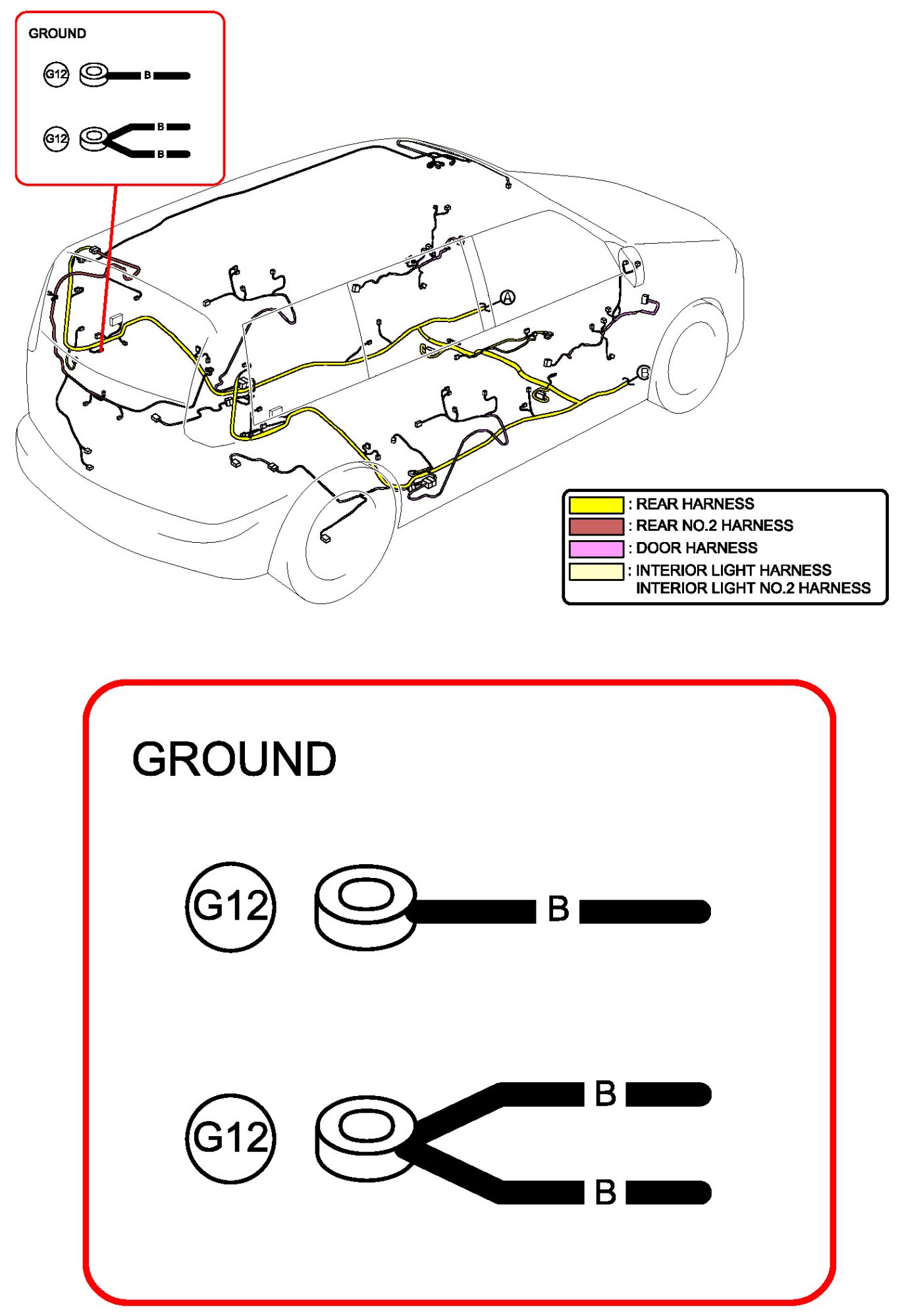 GROUND

G12 B

G12 B B

A

B

: REAR HARNESS
: REAR NO.2 HARNESS
: DOOR HARNESS
: INTERIOR LIGHT HARNESS INTERIOR LIGHT NO.2 HARNESS

GROUND

G12 B

G12 B B