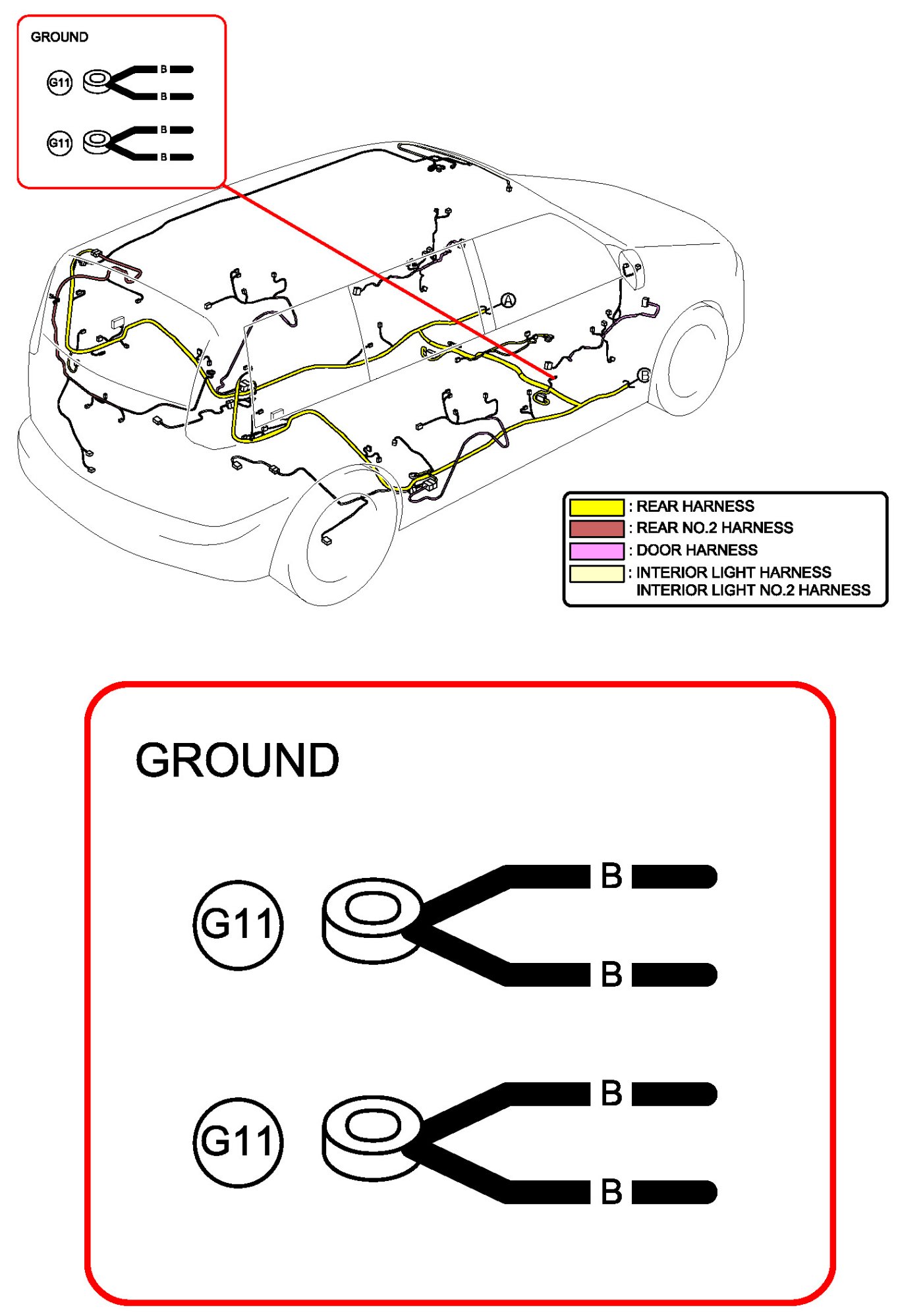 GROUND

G11 B B

G11 B B

A

B

: REAR HARNESS
: REAR NO.2 HARNESS
: DOOR HARNESS
: INTERIOR LIGHT HARNESS
INTERIOR LIGHT NO.2 HARNESS

GROUND

G11 B B

G11 B B