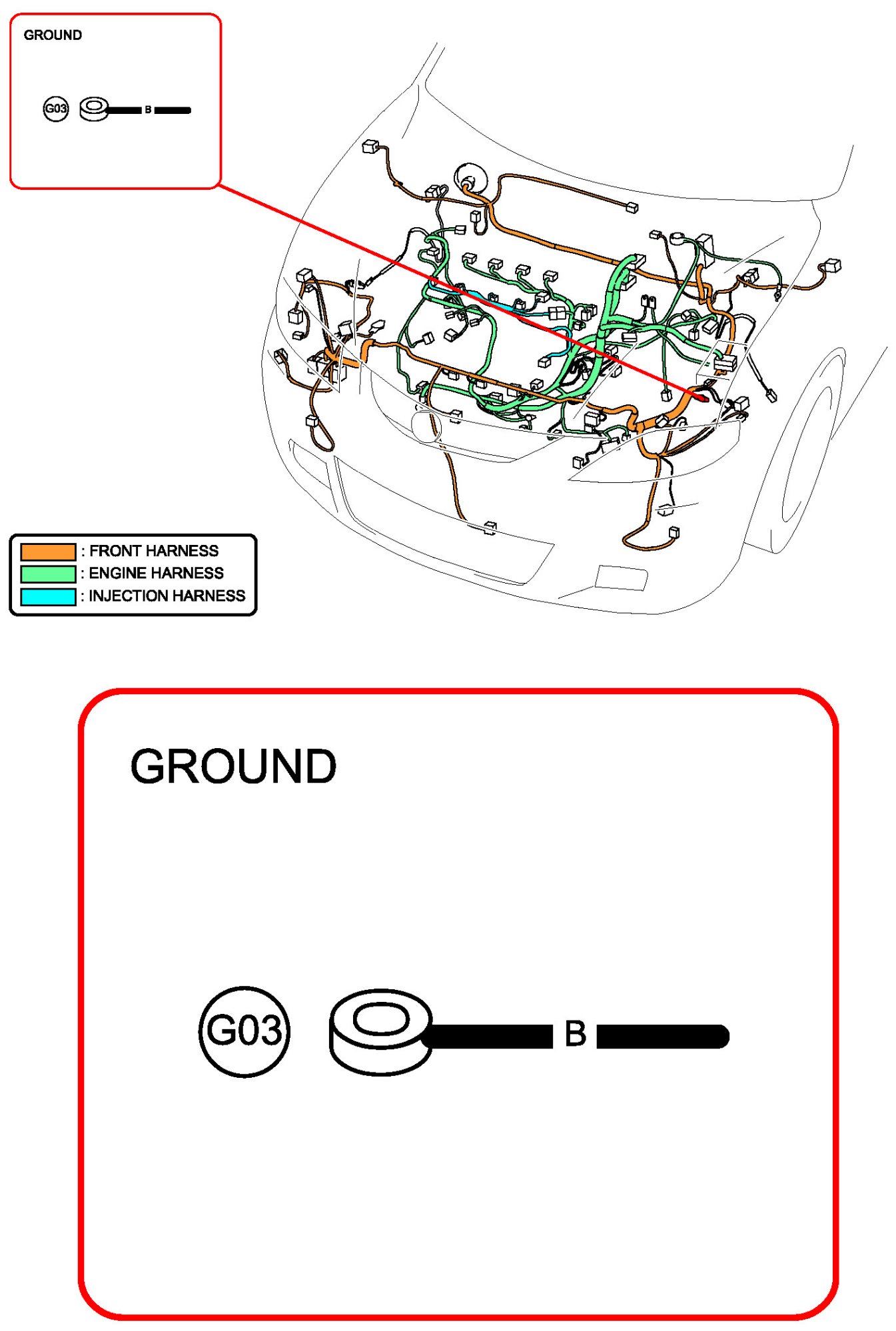 GROUND

G03

B

: FRONT HARNESS
: ENGINE HARNESS
: INJECTION HARNESS

GROUND

G03

B